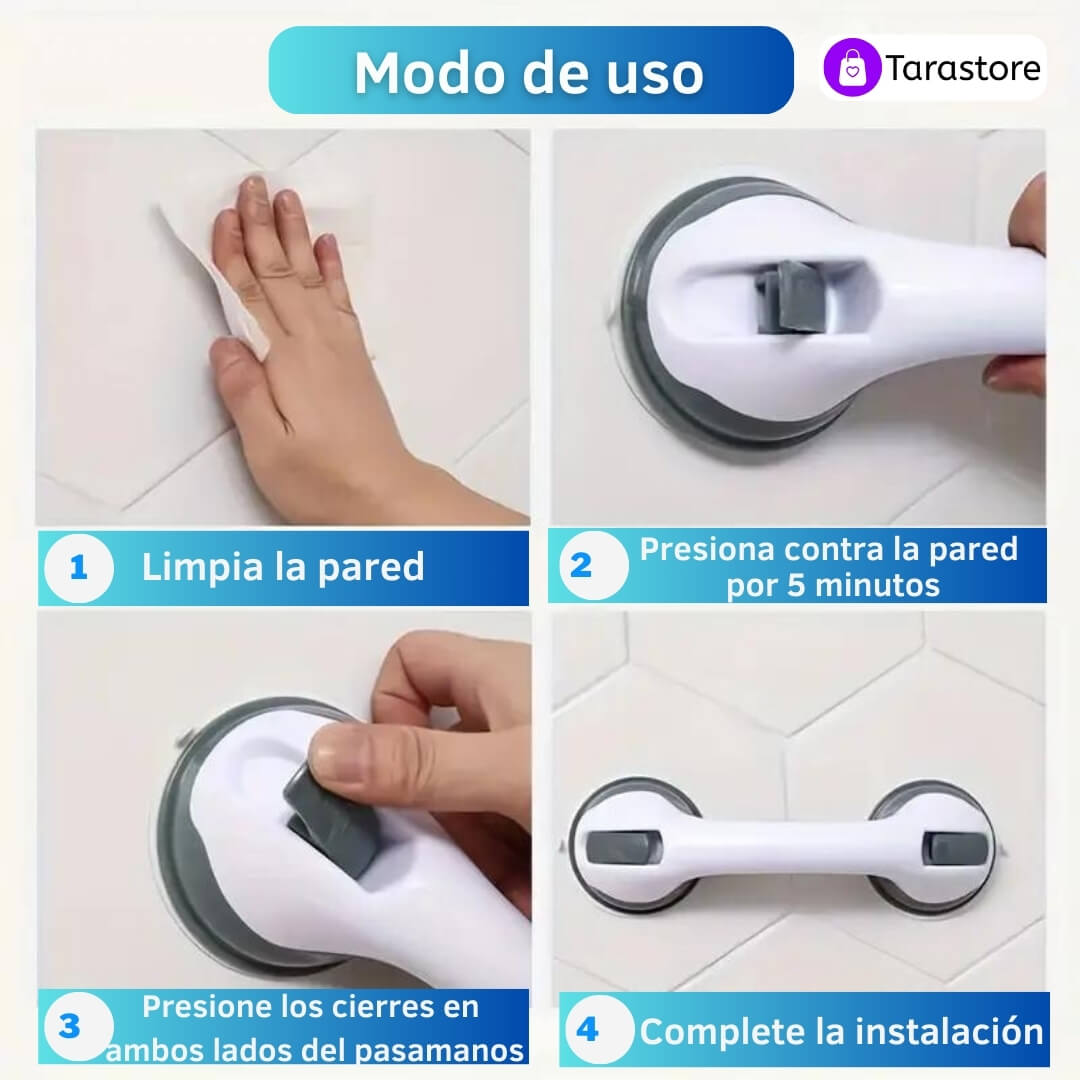 Modo de uso

Tarastore

1 Limpia la pared

2 Presiona contra la pared por 5 minutos

3 Presione los cierres en ambos lados del pasamanos

4 Complete la instalación