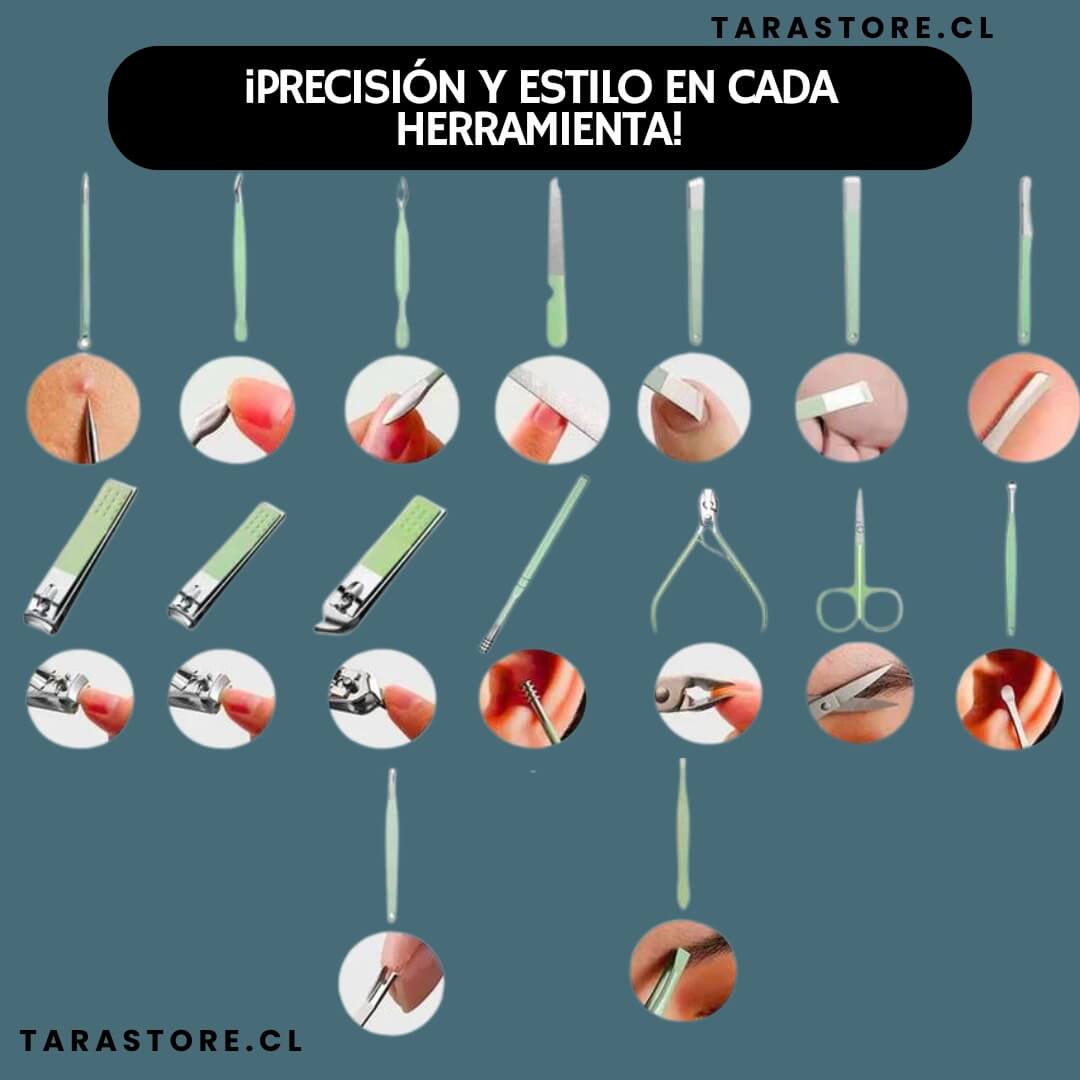 TARASTORE.CL

¡PRECISIÓN Y ESTILO EN CADA HERRAMIENTA!

TARASTORE.CL