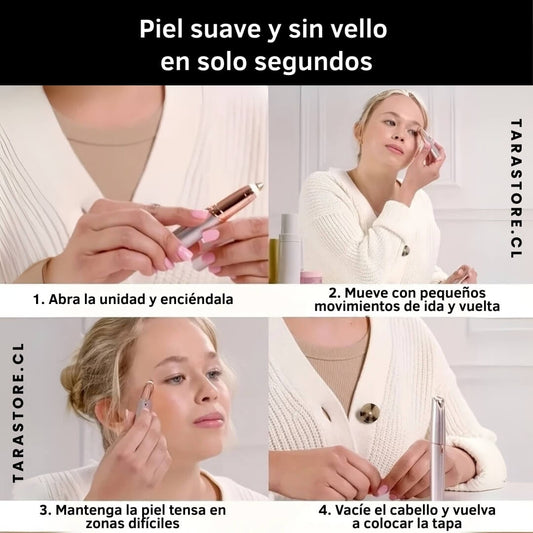 Piel suave y sin vello en solo segundos

TARASTORE.CL

1. Abra la unidad y enciéndala

2. Mueve con pequeños movimientos de ida y vuelta

TARASTORE.CL

3. Mantenga la piel tensa en zonas difíciles

4. Vacíe el cabello y vuelva a colocar la tapa