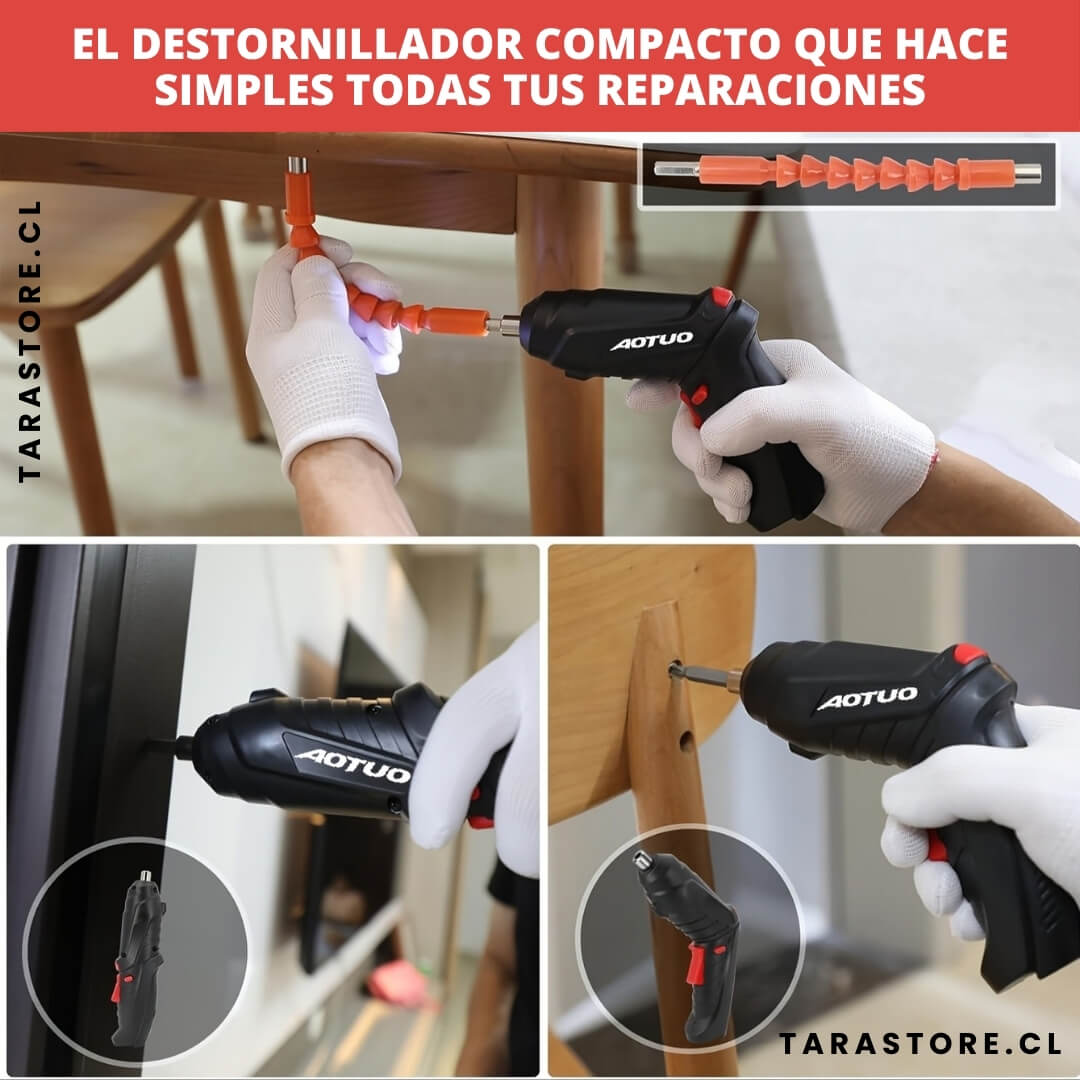 EL DESTORNILLADOR COMPACTO QUE HACE SIMPLES TODAS TUS REPARACIONES

TARASTORE.CL

AOTUO

AOTUO

AOTUO

TARASTORE.CL