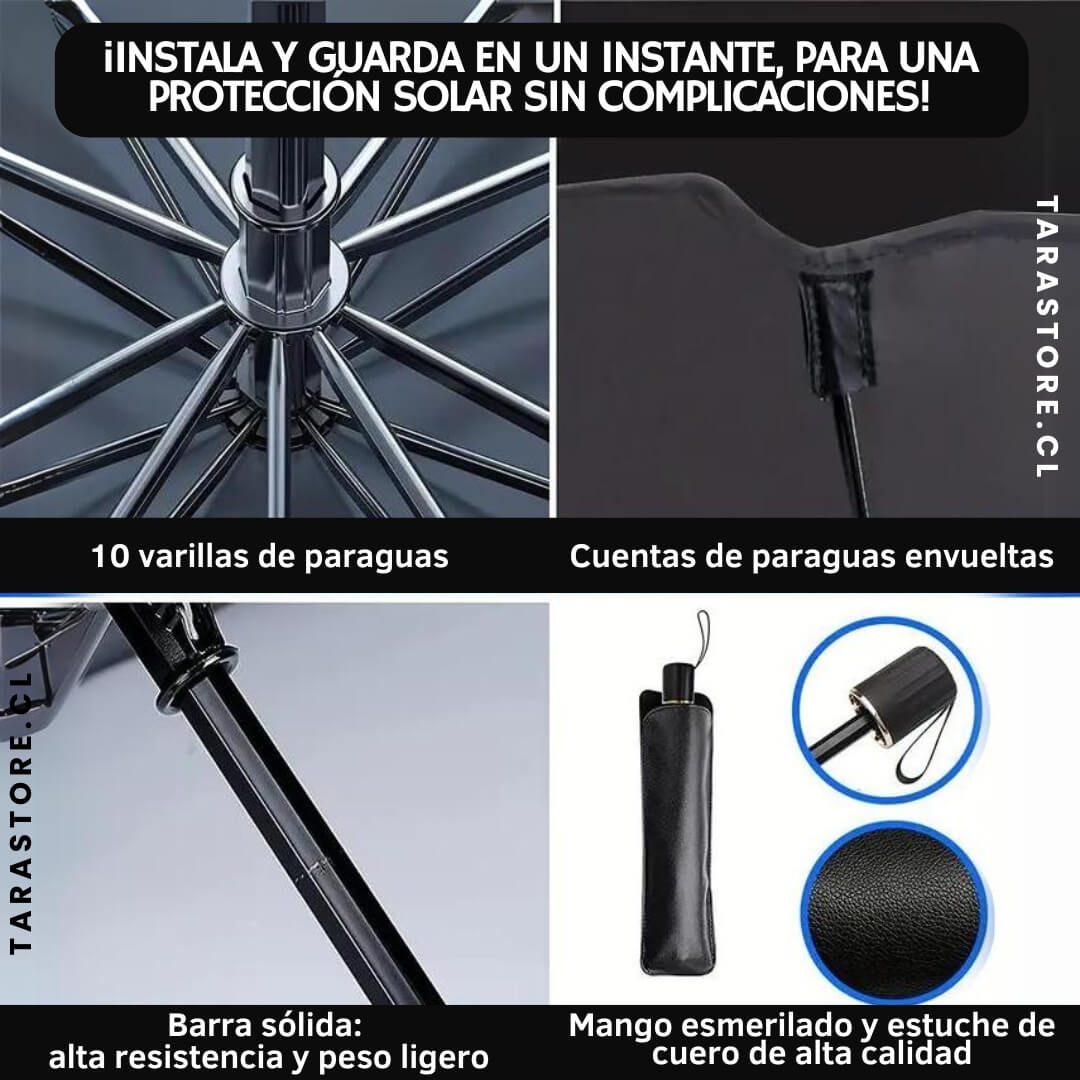 ¡INSTALA Y GUARDA EN UN INSTANTE, PARA UNA PROTECCIÓN SOLAR SIN COMPLICACIONES!

TARASTORE.CL

10 varillas de paraguas

Cuentas de paraguas envueltas

TARASTORE.CL

Barra sólida:
alta resistencia y peso ligero

Mango esmerilado y estuche de cuero de alta calidad