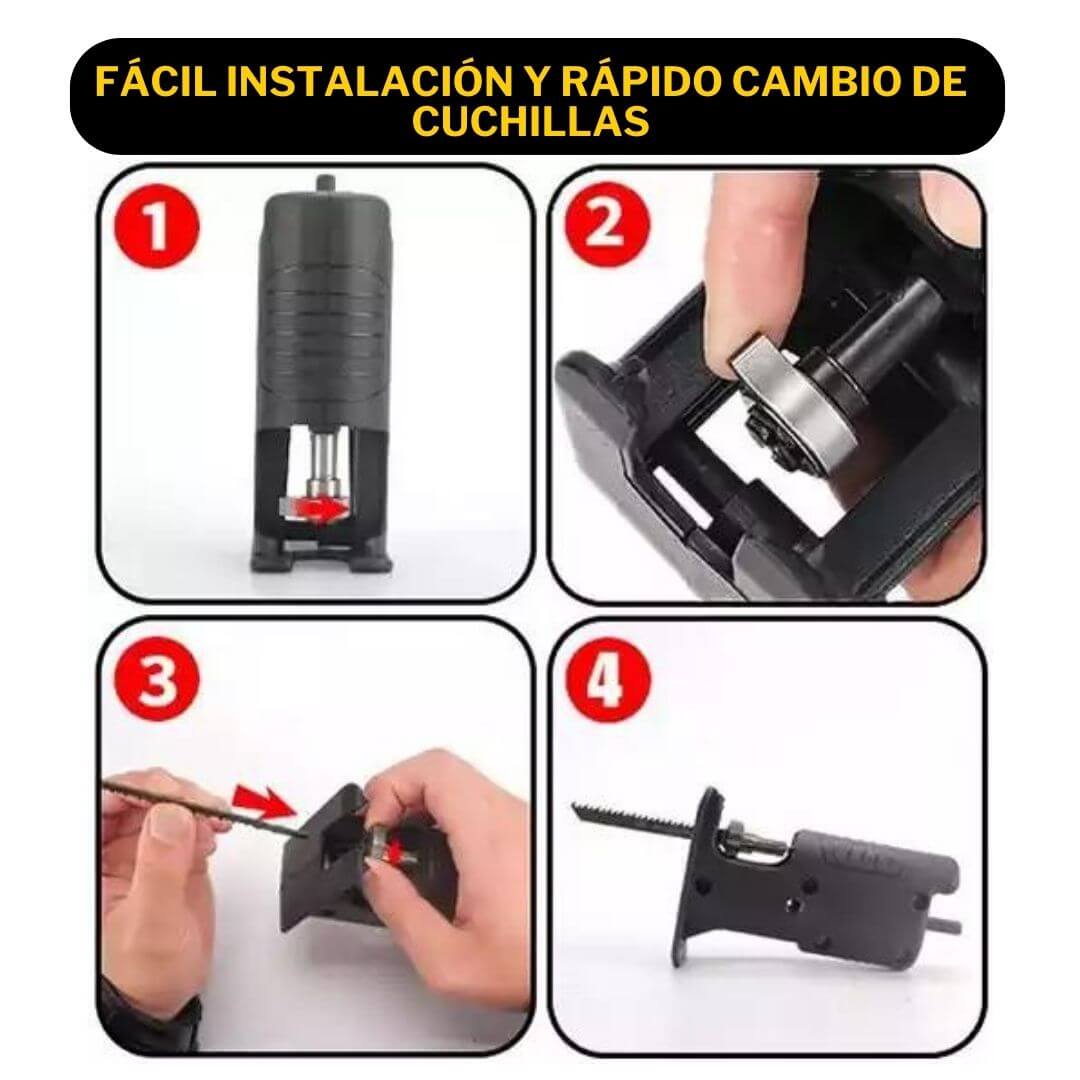 FÁCIL INSTALACIÓN Y RÁPIDO CAMBIO DE CUCHILLAS

1

2

3

4