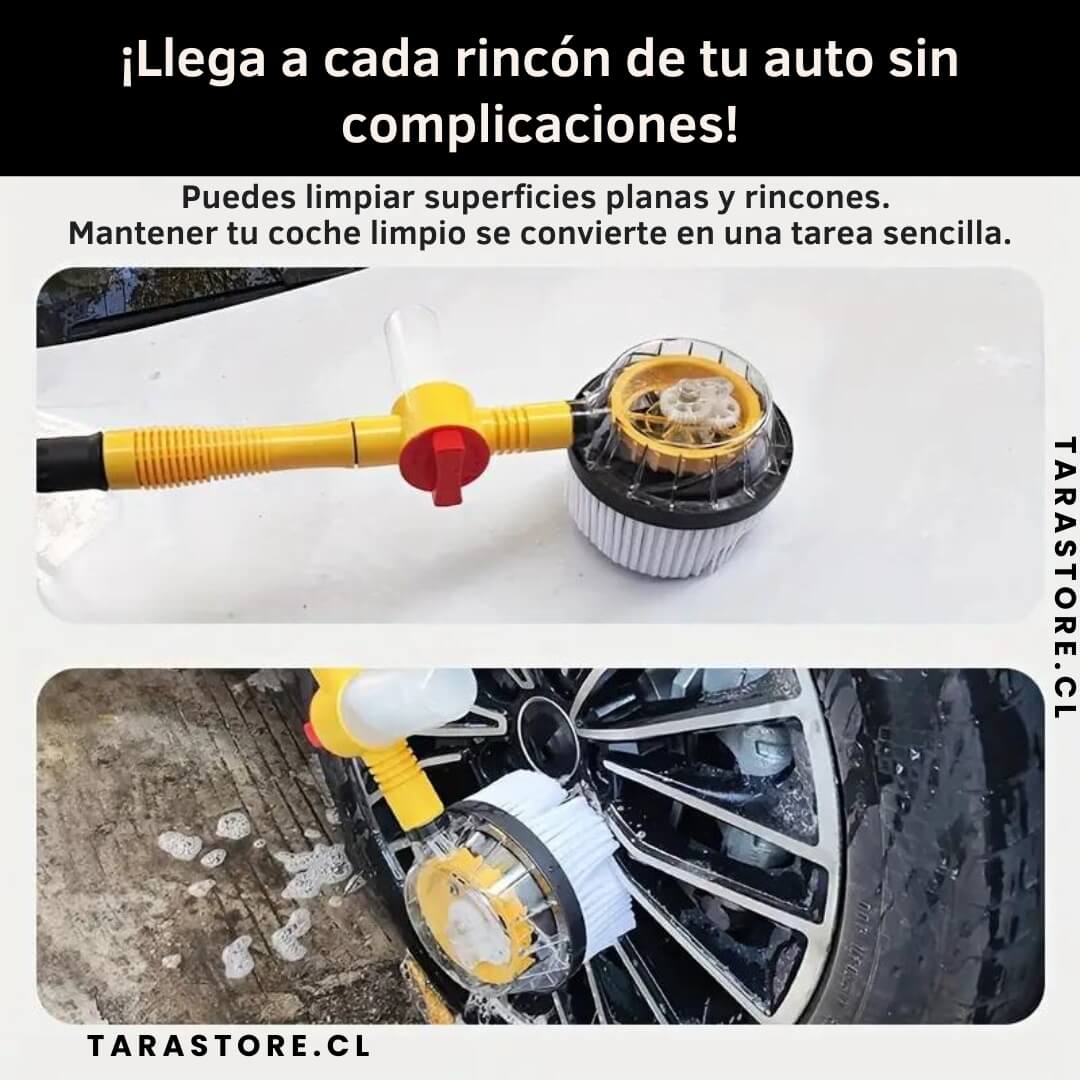 ¡Llega a cada rincón de tu auto sin complicaciones!

Puedes limpiar superficies planas y rincones.
Mantener tu coche limpio se convierte en una tarea sencilla.

TARASTORE.CL

TARASTORE.CL