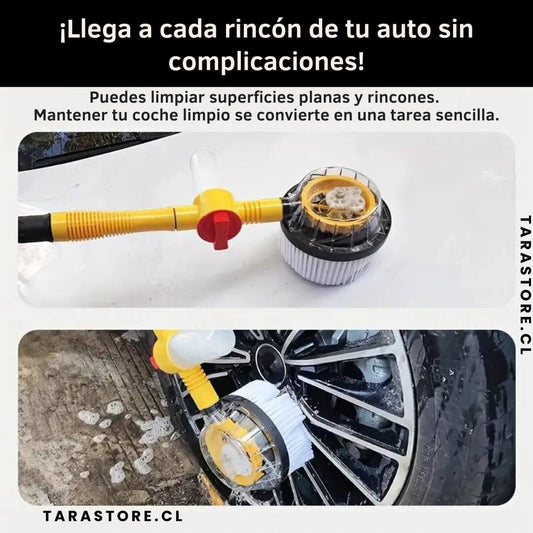 ¡Llega a cada rincón de tu auto sin complicaciones!

Puedes limpiar superficies planas y rincones. Mantener tu coche limpio se convierte en una tarea sencilla.

TARASTORE.CL

TARASTORE.CL