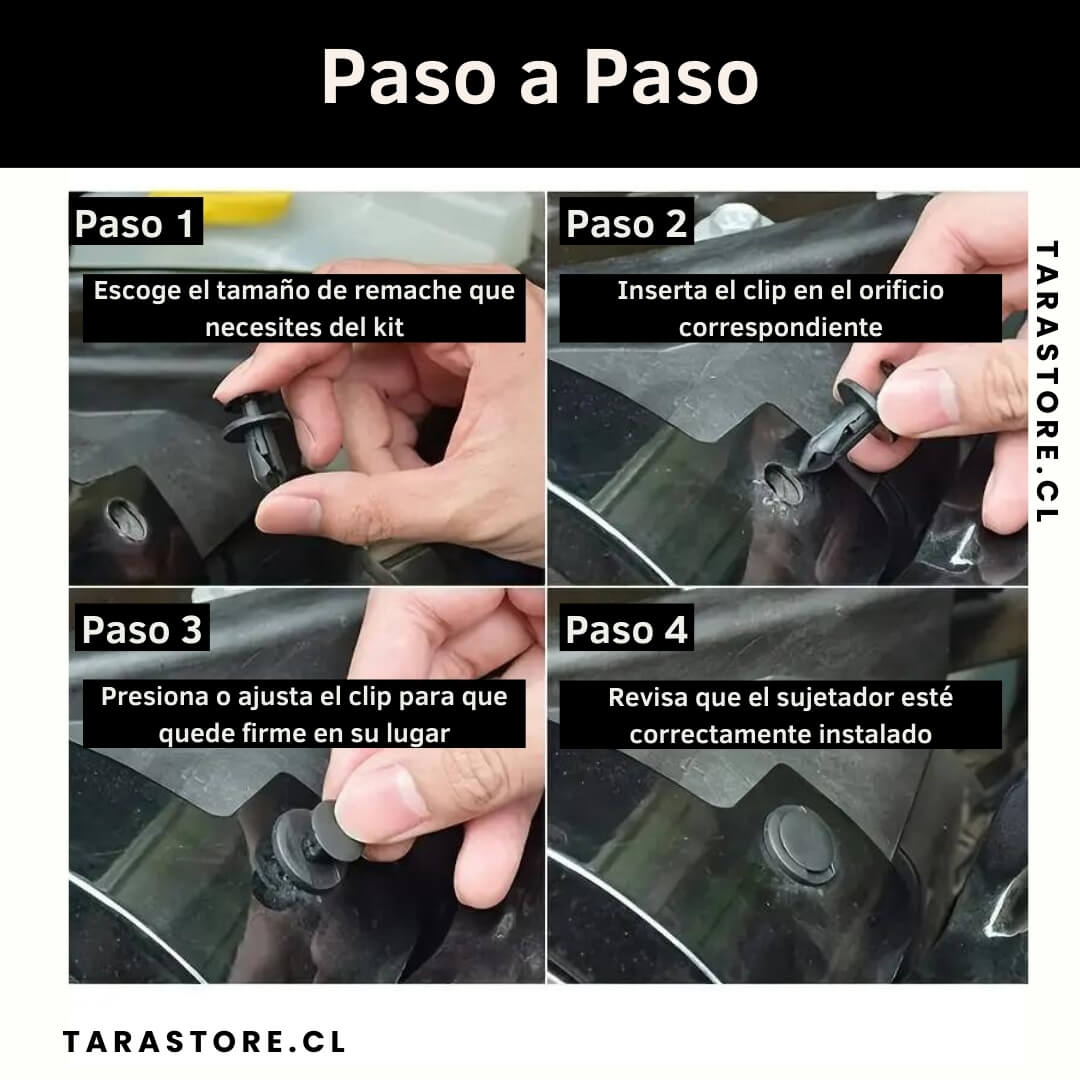 Paso a Paso

Paso 1

Escoge el tamaño de remache que necesites del kit

Paso 2

Inserta el clip en el orificio correspondiente

TARASTORE.CL

Paso 3

Presiona o ajusta el clip para que quede firme en su lugar

Paso 4

Revisa que el sujetador esté correctamente instalado

TARASTORE.CL