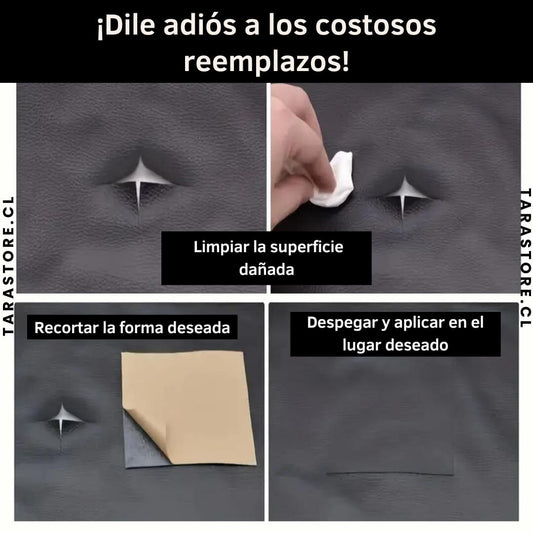 ¡Dile adiós a los costosos reemplazos!

TARASTORE.CL

Limpiar la superficie dañada

TARASTORE.CL

Recortar la forma deseada

Despegar y aplicar en el lugar deseado