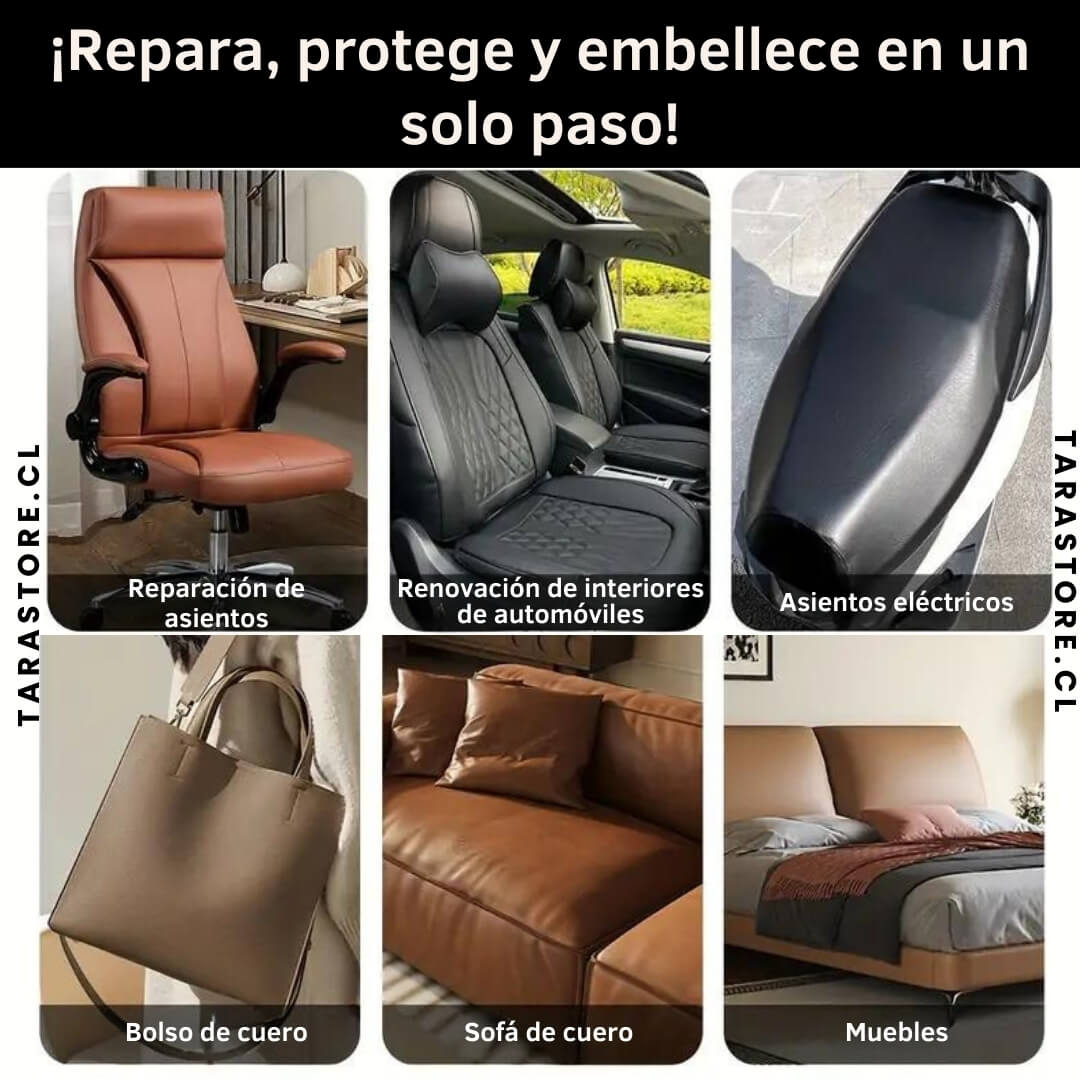 ¡Repara, protege y embellece en un solo paso!

TARASTORE.CL

Reparación de asientos

Renovación de interiores de automóviles

Asientos eléctricos

TARASTORE.CL

Bolso de cuero

Sofá de cuero

Muebles