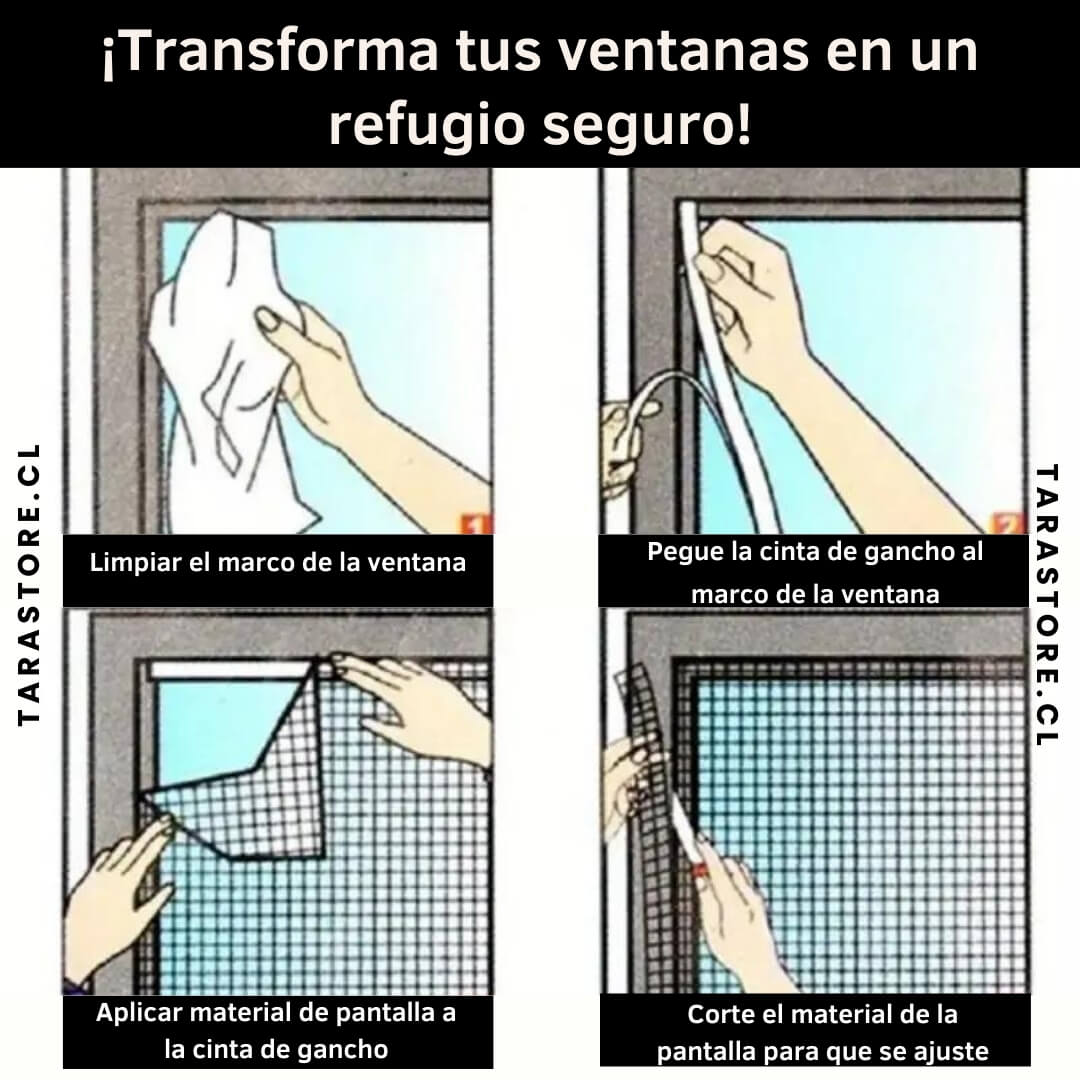 ¡Transforma tus ventanas en un refugio seguro!

TARASTORE.CL

1

Limpiar el marco de la ventana

2

Pegue la cinta de gancho al marco de la ventana

TARASTORE.CL

Aplicar material de pantalla a la cinta de gancho

Corte el material de la pantalla para que se ajuste