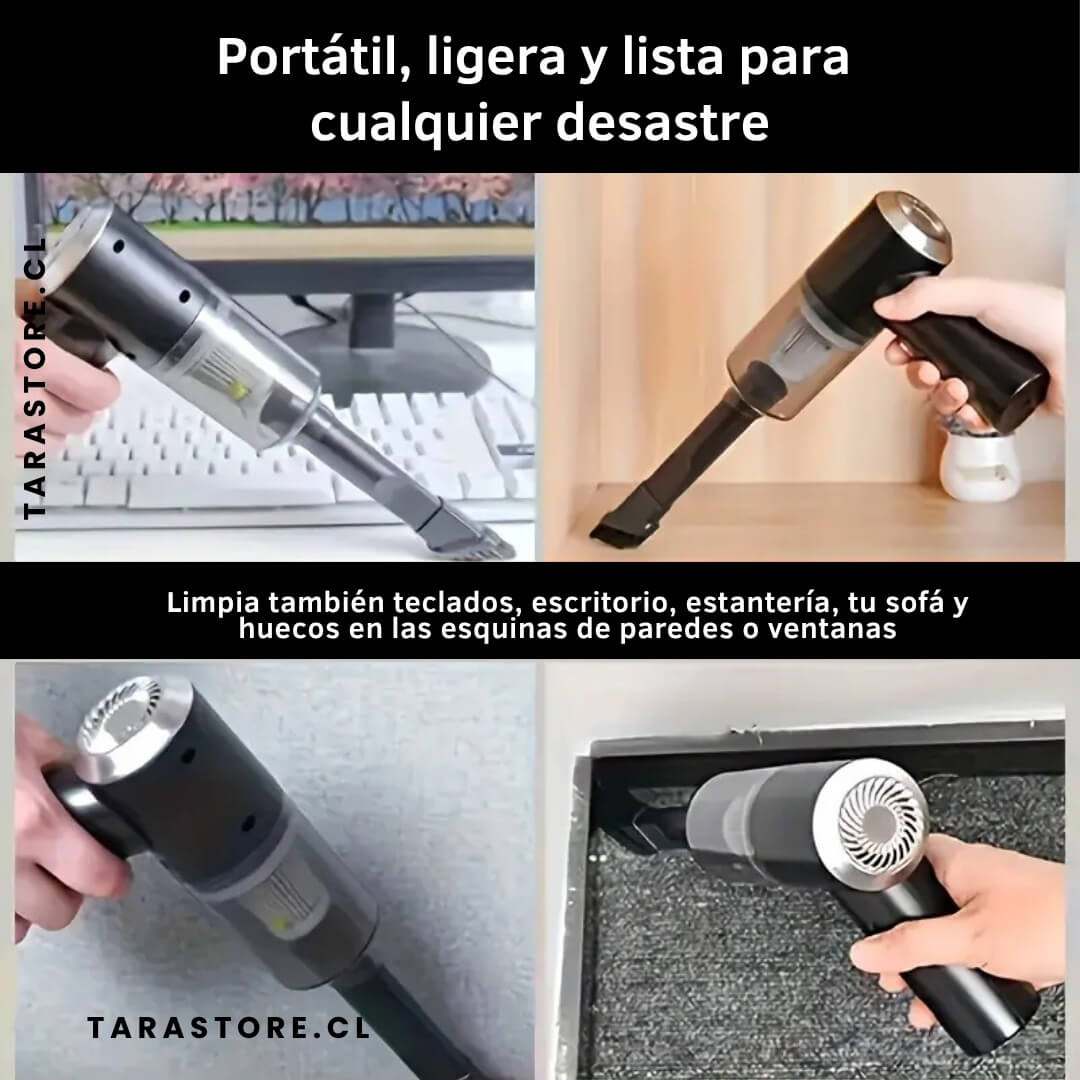 Portátil, ligera y lista para cualquier desastre

TARASTORE.CL

Limpia también teclados, escritorio, estantería, tu sofá y huecos en las esquinas de paredes o ventanas

TARASTORE.CL