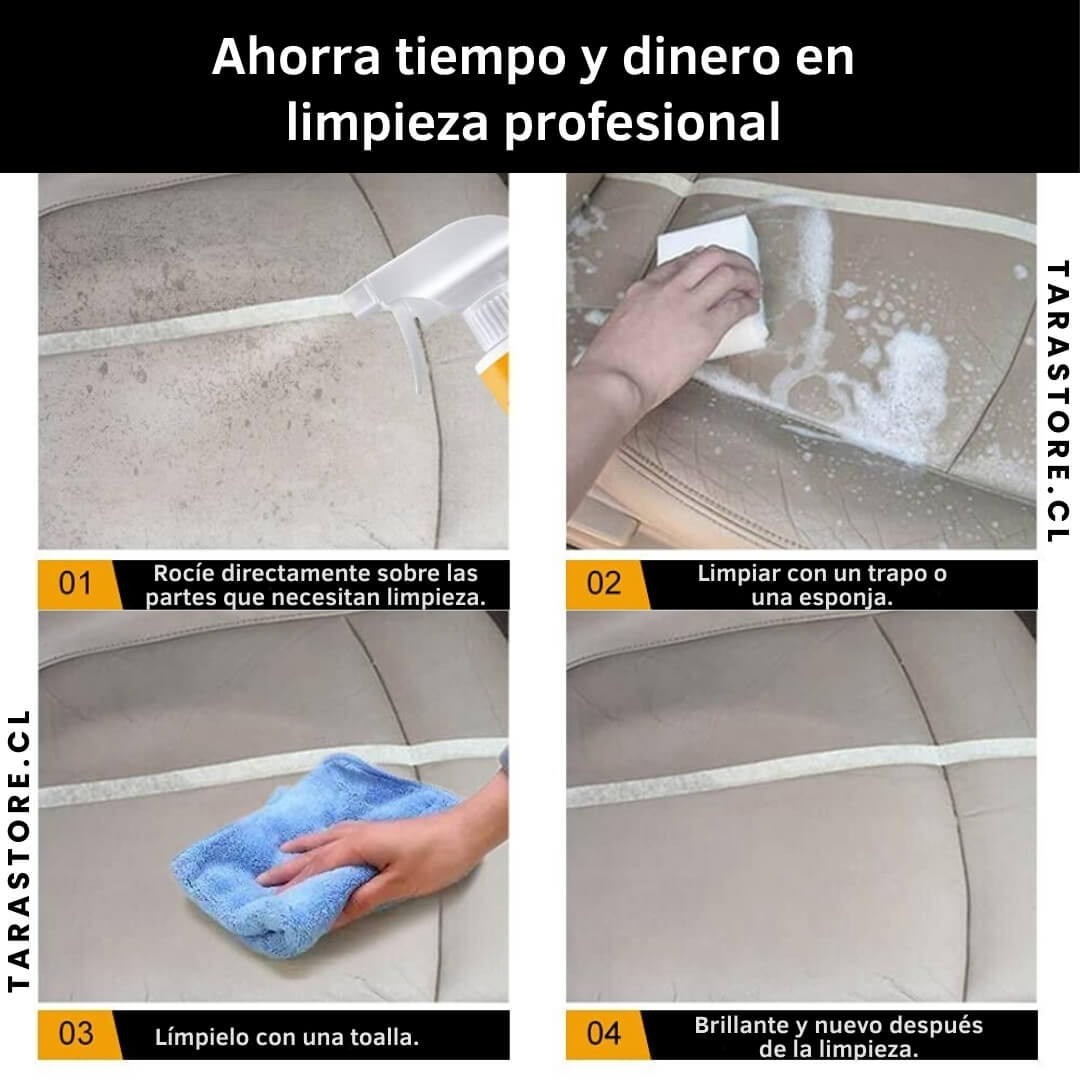 Ahorra tiempo y dinero en limpieza profesional

TARASTORE.CL

01 Rocíe directamente sobre las partes que necesitan limpieza.

02 Limpiar con un trapo o una esponja.

TARASTORE.CL

03 Límpielo con una toalla.

04 Brillante y nuevo después de la limpieza.