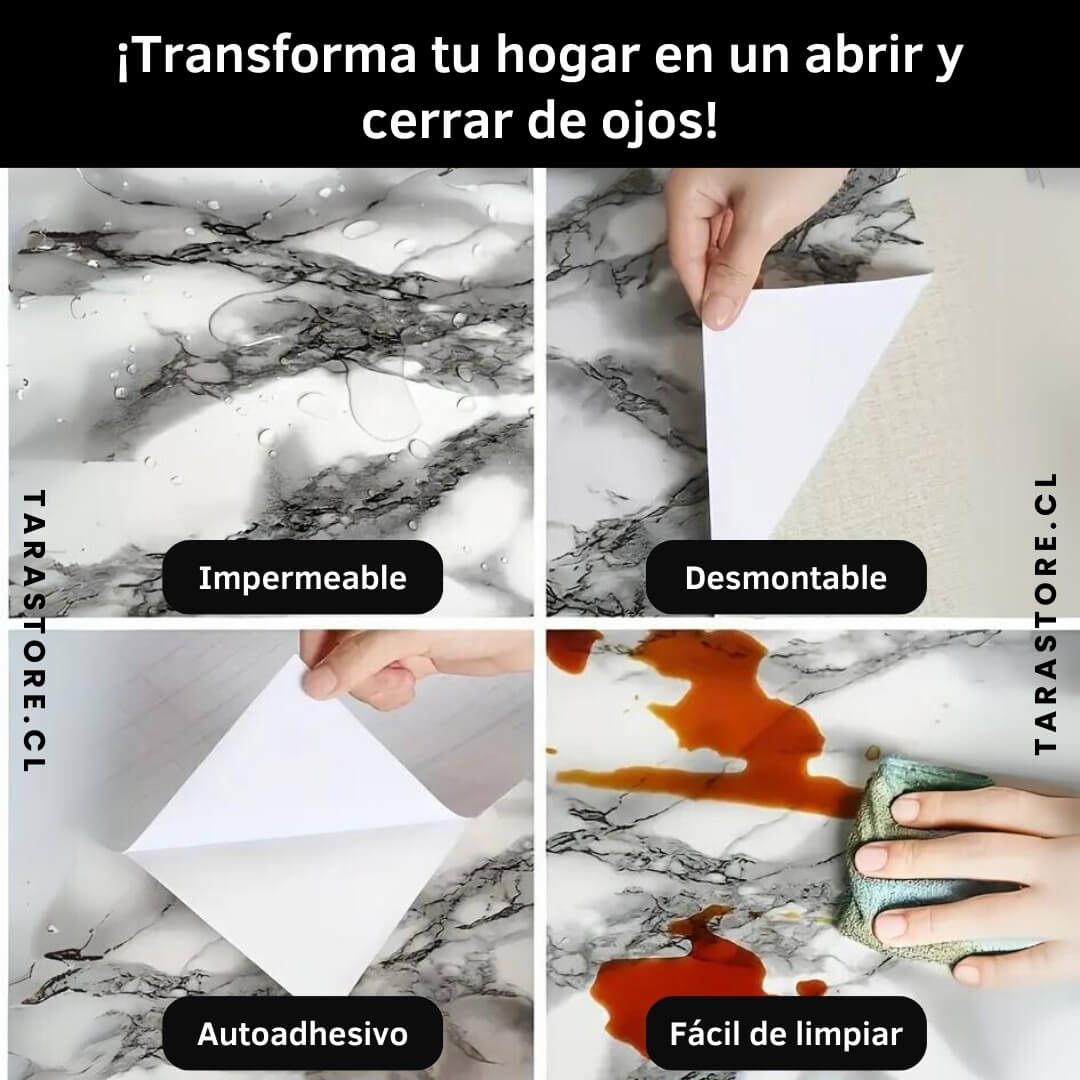 ¡Transforma tu hogar en un abrir y cerrar de ojos!

TARASTORE.CL

Impermeable

Desmontable

TARASTORE.CL

Autoadhesivo

Fácil de limpiar