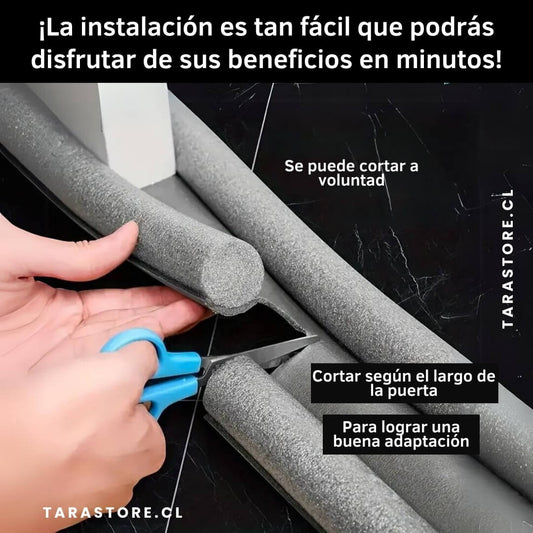 ¡La instalación es tan fácil que podrás disfrutar de sus beneficios en minutos!

Se puede cortar a voluntad

TARASTORE.CL

Cortar según el largo de la puerta

Para lograr una buena adaptación

TARASTORE.CL