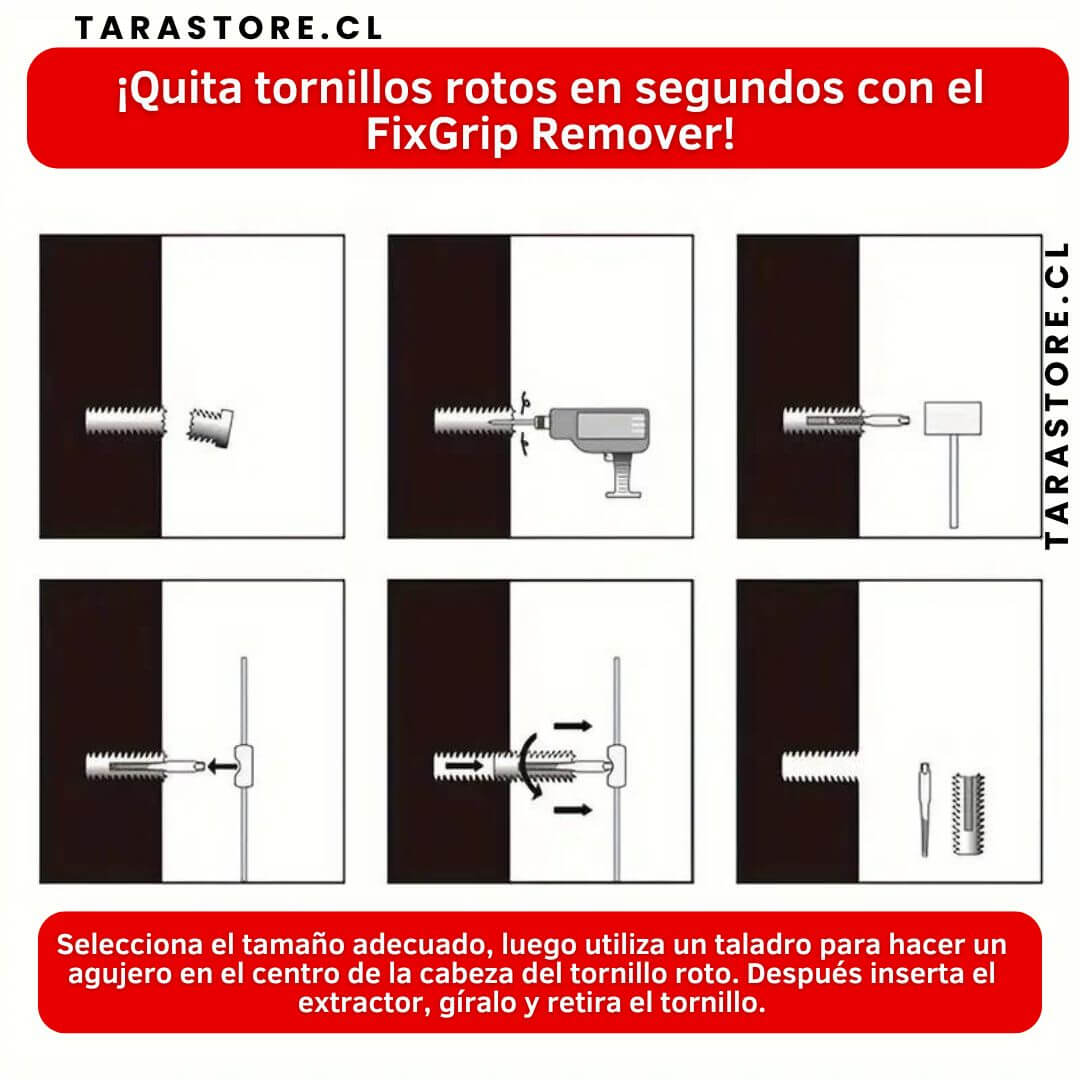 TARASTORE.CL

¡Quita tornillos rotos en segundos con el FixGrip Remover!

TARASTORE.CL

Selecciona el tamaño adecuado, luego utiliza un taladro para hacer un agujero en el centro de la cabeza del tornillo roto. Después inserta el extractor, gíralo y retira el tornillo.