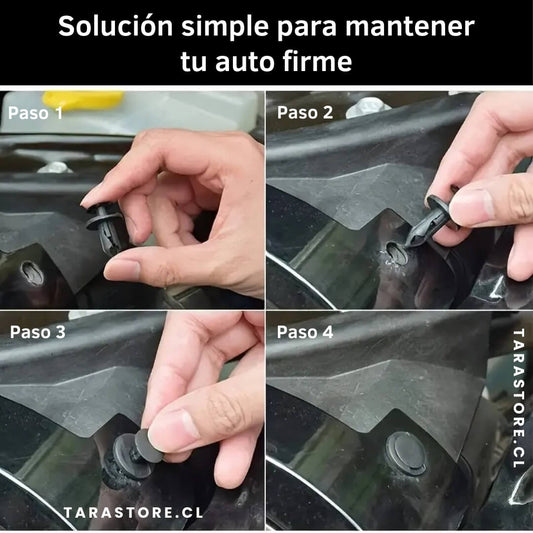 Solución simple para mantener tu auto firme

Paso 1

Paso 2

Paso 3

Paso 4

TARASTORE.CL

TARASTORE.CL