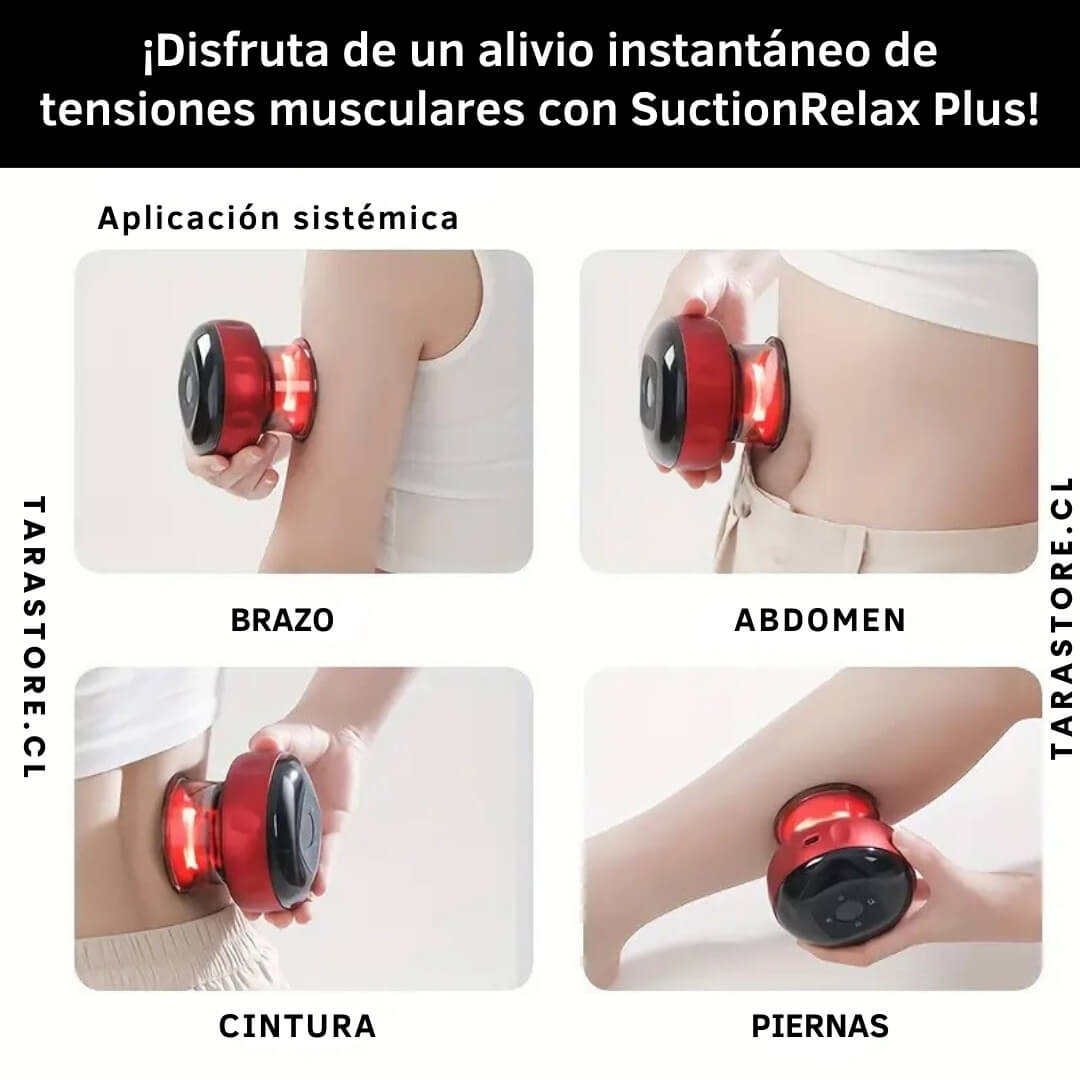 ¡Disfruta de un alivio instantáneo de tensiones musculares con SuctionRelax Plus!

Aplicación sistémica

TARASTORE.CL

BRAZO

ABDOMEN

TARASTORE.CL

CINTURA

PIERNAS