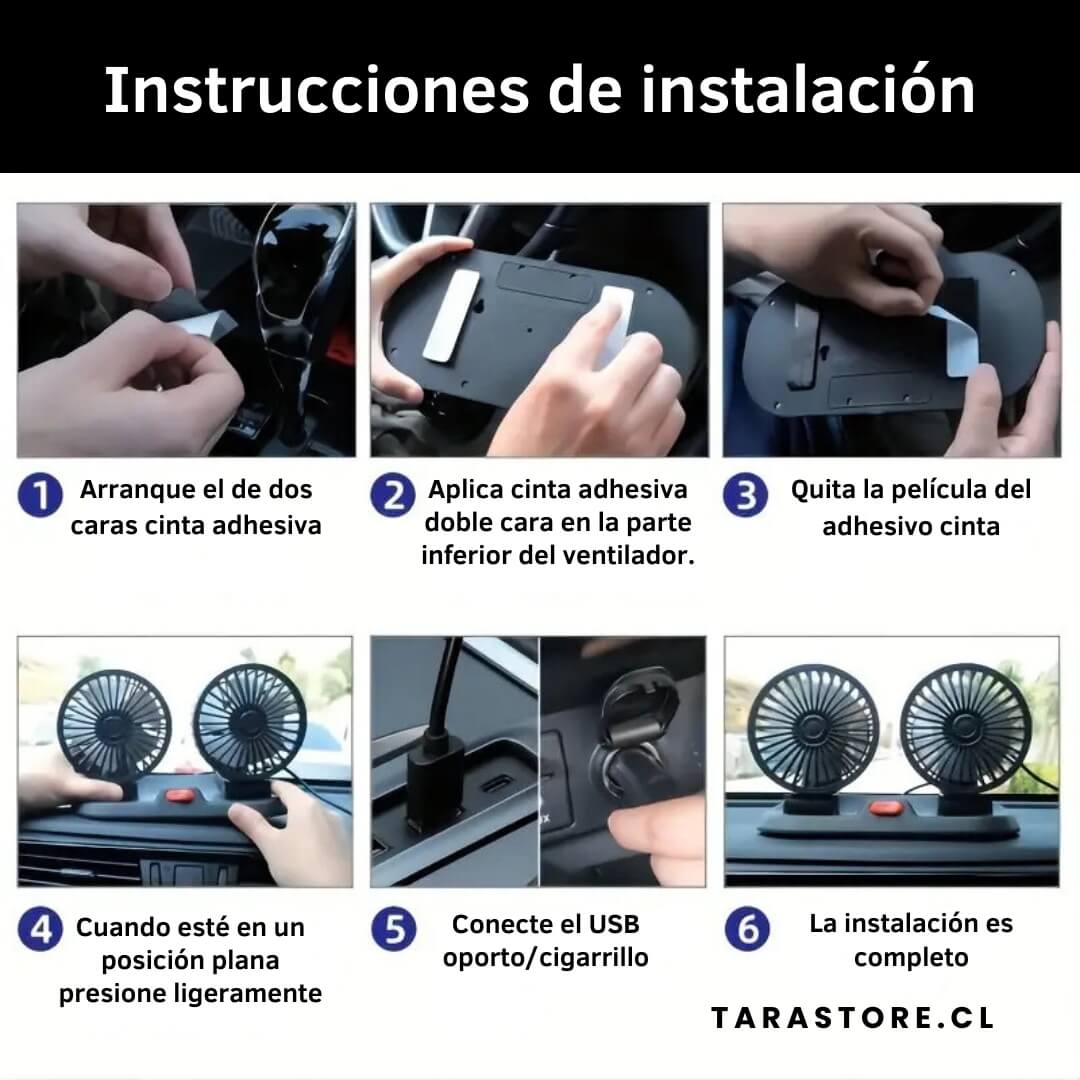 Instrucciones de instalación

1 Arranque el de dos caras cinta adhesiva

2 Aplica cinta adhesiva doble cara en la parte inferior del ventilador.

3 Quita la película del adhesivo cinta

4 Cuando esté en un posición plana presione ligeramente

5 Conecte el USB oporto/cigarrillo

6 La instalación es completo

TARASTORE.CL