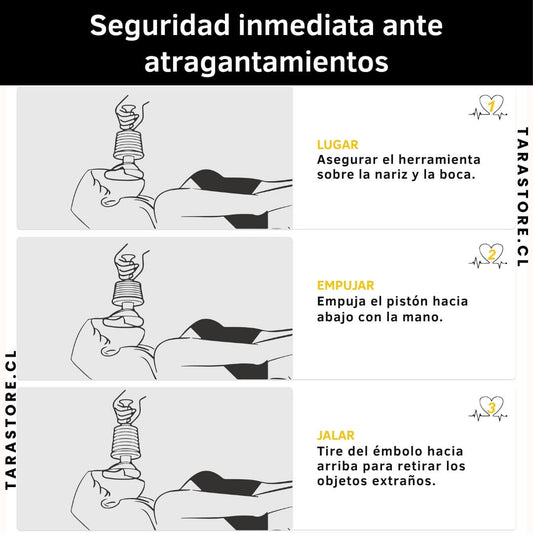 Seguridad inmediata ante atragantamientos

1

LUGAR
Asegurar el herramienta sobre la nariz y la boca.

TARASTORE.CL

2

EMPUJAR
Empuja el pistón hacia abajo con la mano.

TARASTORE.CL

3

JALAR
Tire del émbolo hacia arriba para retirar los objetos extraños.