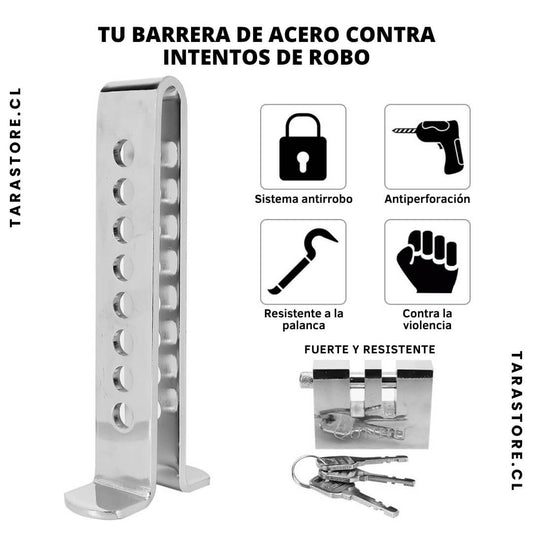 TU BARRERA DE ACERO CONTRA INTENTOS DE ROBO

TARASTORE.CL

Sistema antirrobo

Antiperforación

Resistente a la palanca

Contra la violencia

FUERTE Y RESISTENTE

TARASTORE.CL