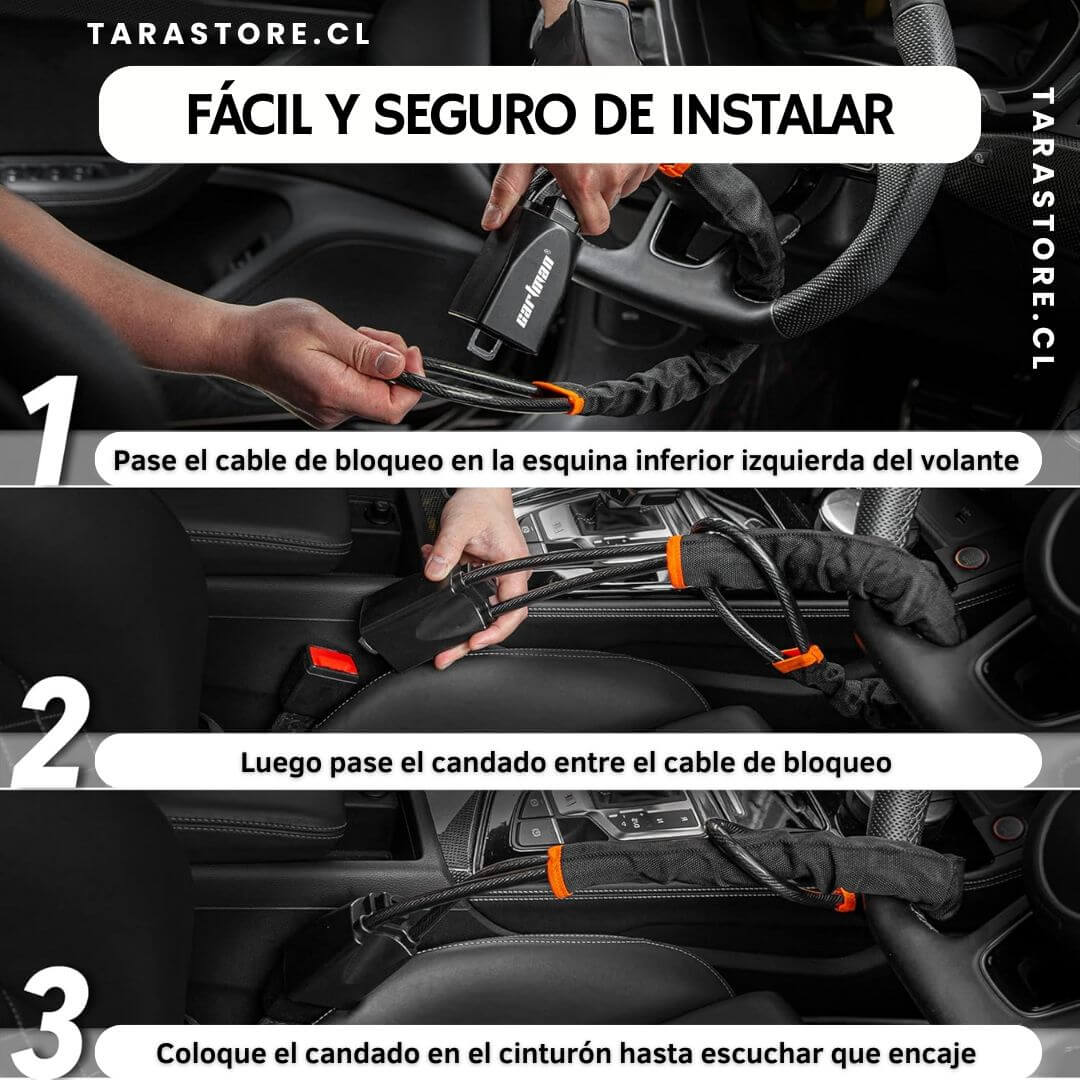 TARASTORE.CL

FÁCIL Y SEGURO DE INSTALAR

TARASTORE.CL

carlovan

1
Pase el cable de bloqueo en la esquina inferior izquierda del volante

2
Luego pase el candado entre el cable de bloqueo

3
Coloque el candado en el cinturón hasta escuchar que encaje