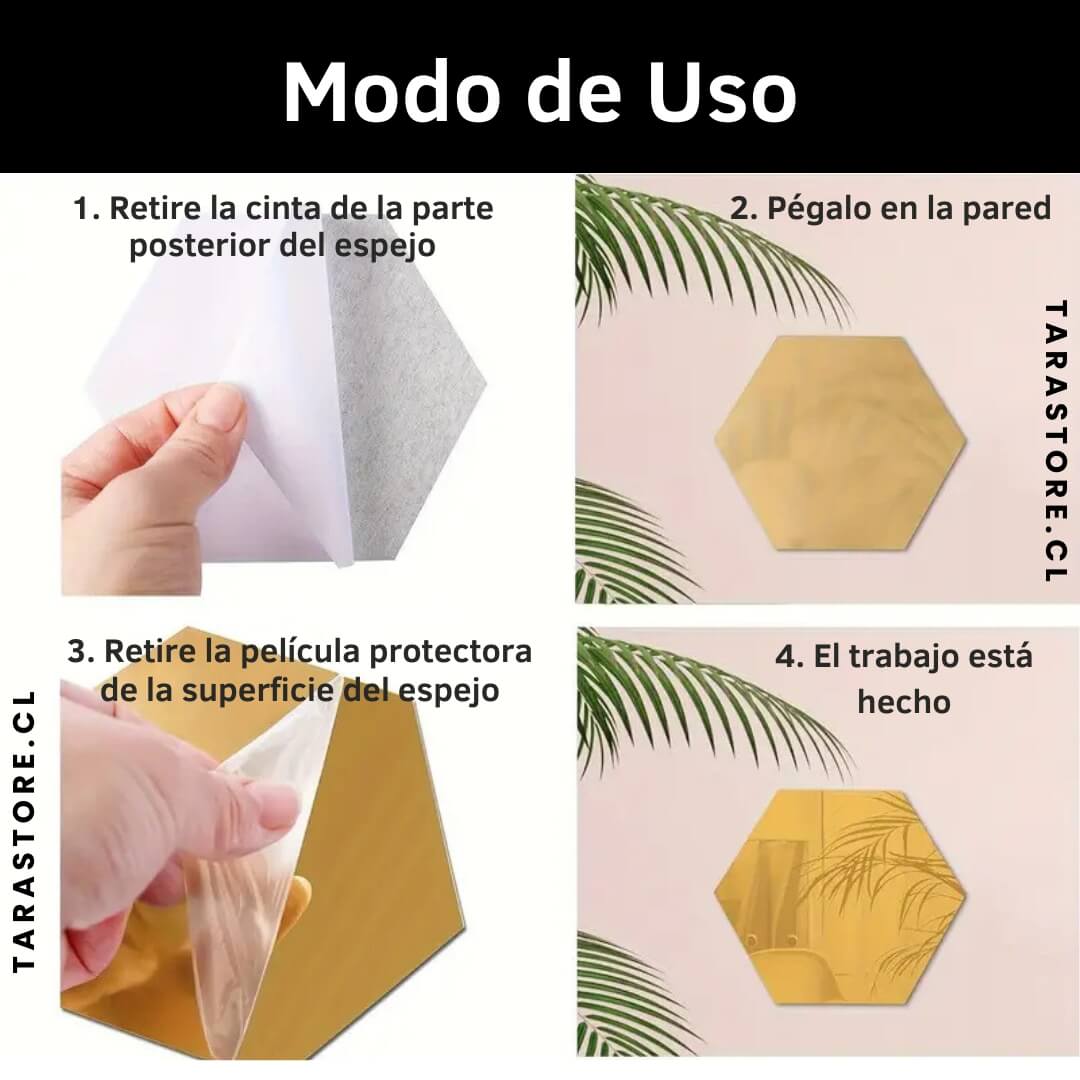 Modo de Uso

1. Retire la cinta de la parte posterior del espejo

2. Pégalo en la pared

TARASTORE.CL

3. Retire la película protectora de la superficie del espejo

4. El trabajo está hecho

TARASTORE.CL