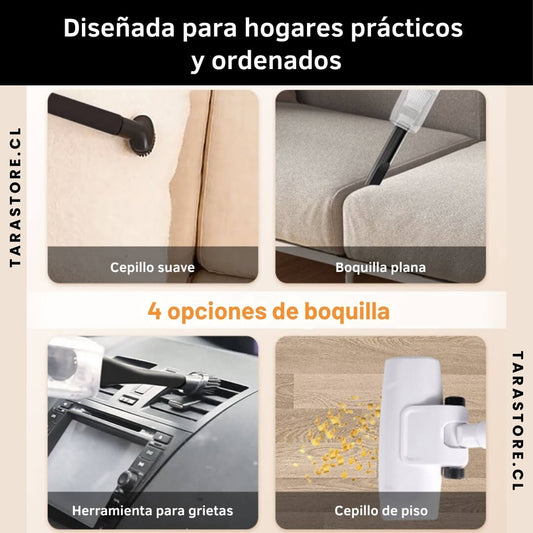 Diseñada para hogares prácticos y ordenados

TARASTORE.CL

Cepillo suave

Boquilla plana

4 opciones de boquilla

Herramienta para grietas

Cepillo de piso

TARASTORE.CL