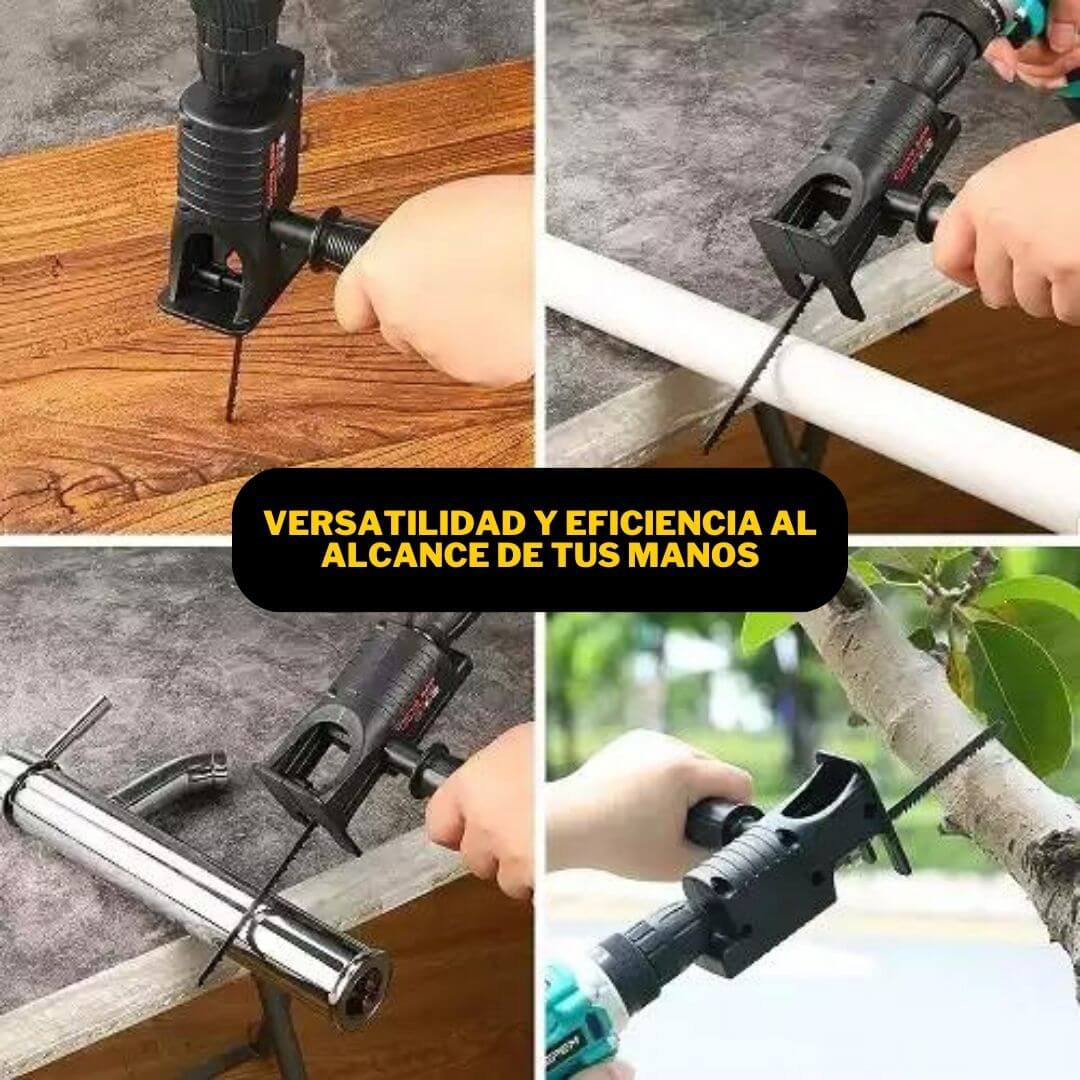 VERSATILIDAD Y EFICIENCIA AL ALCANCE DE TUS MANOS