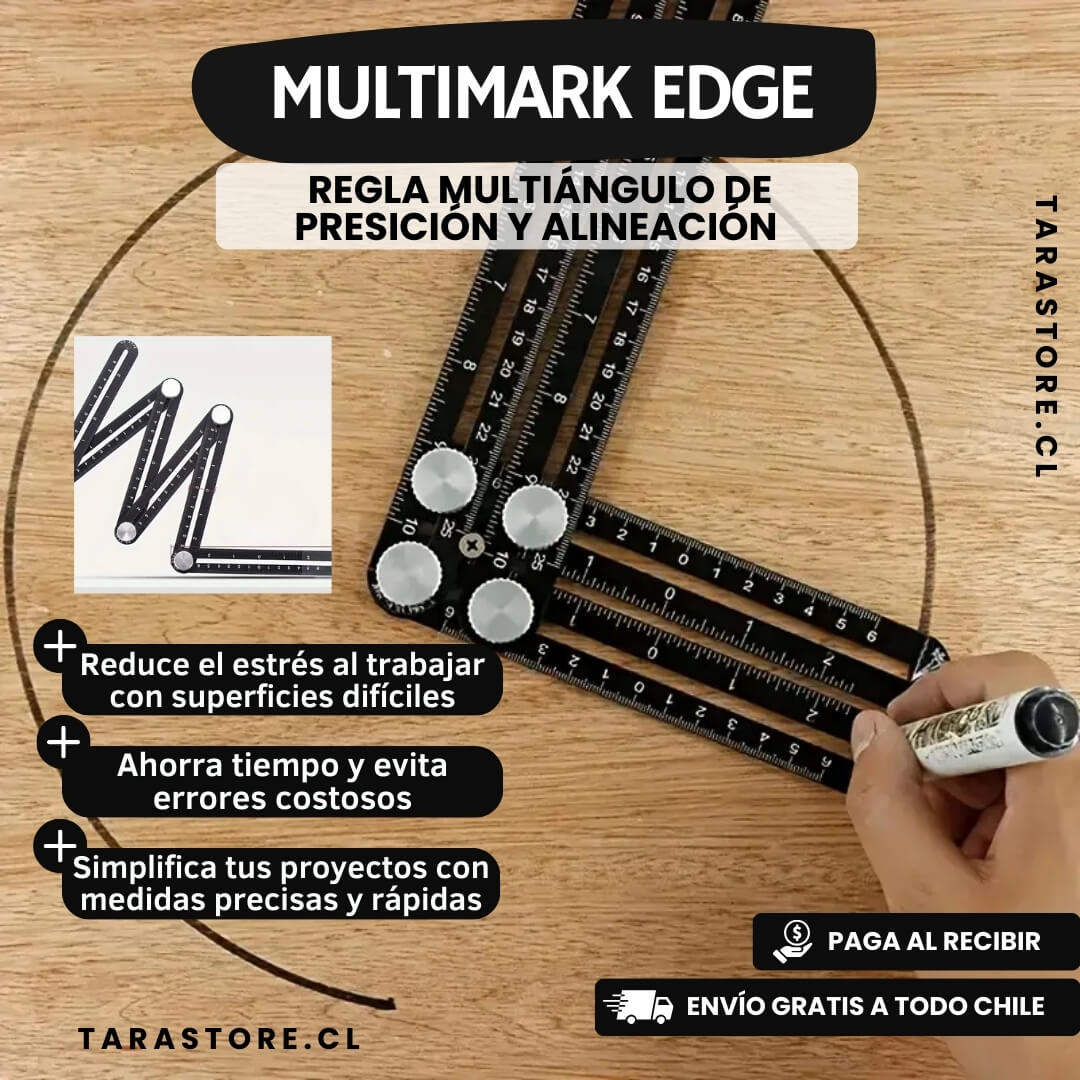 MULTIMARK EDGE

REGLA MULTIÁNGULO DE PRESICIÓN Y ALINEACIÓN

TARASTORE.CL

+ Reduce el estrés al trabajar con superficies difíciles

+ Ahorra tiempo y evita errores costosos

+ Simplifica tus proyectos con medidas precisas y rápidas

PAGA AL RECIBIR

ENVÍO GRATIS A TODO CHILE

TARASTORE.CL