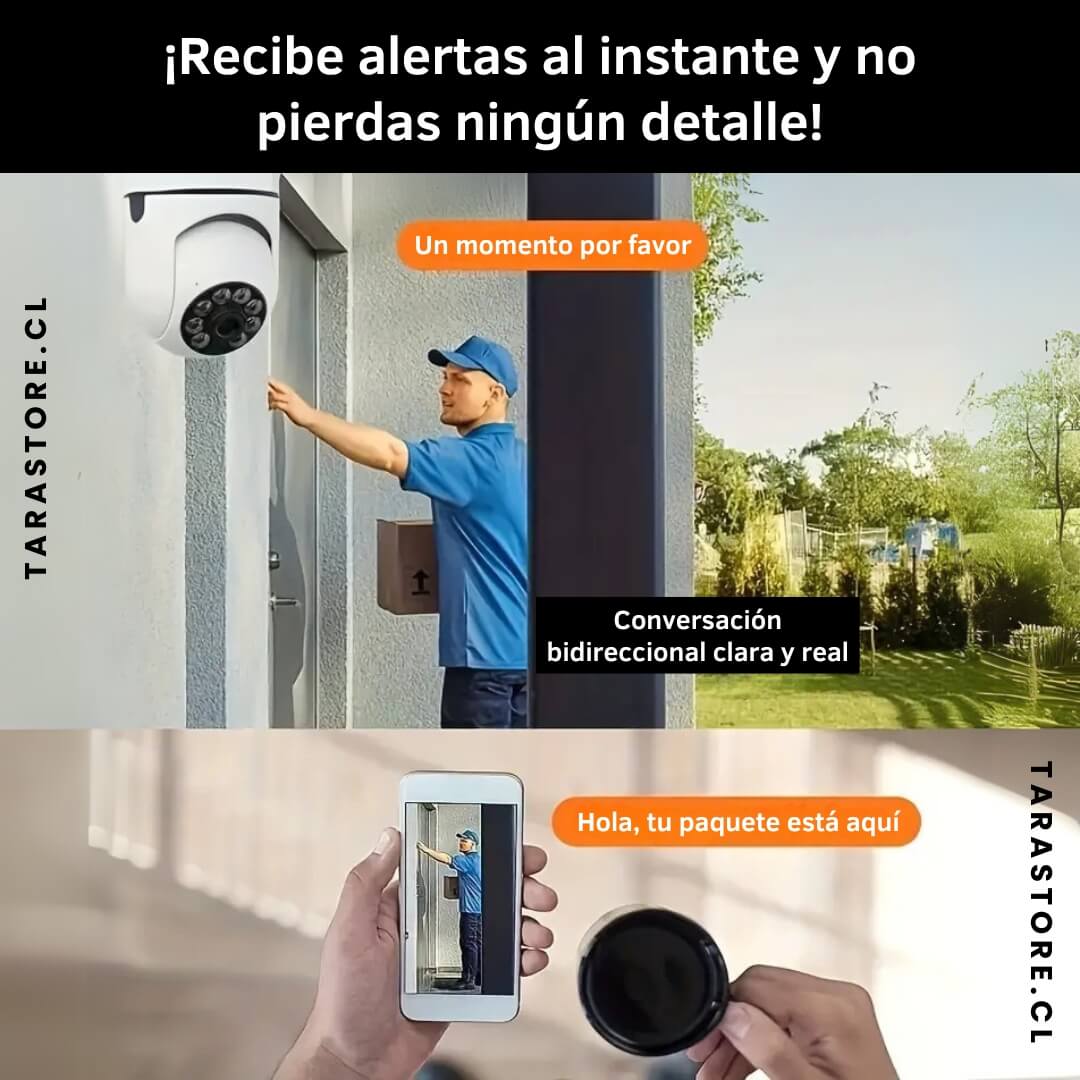 ¡Recibe alertas al instante y no pierdas ningún detalle!

TARASTORE.CL

Un momento por favor

Conversación bidireccional clara y real

Hola, tu paquete está aquí

TARASTORE.CL