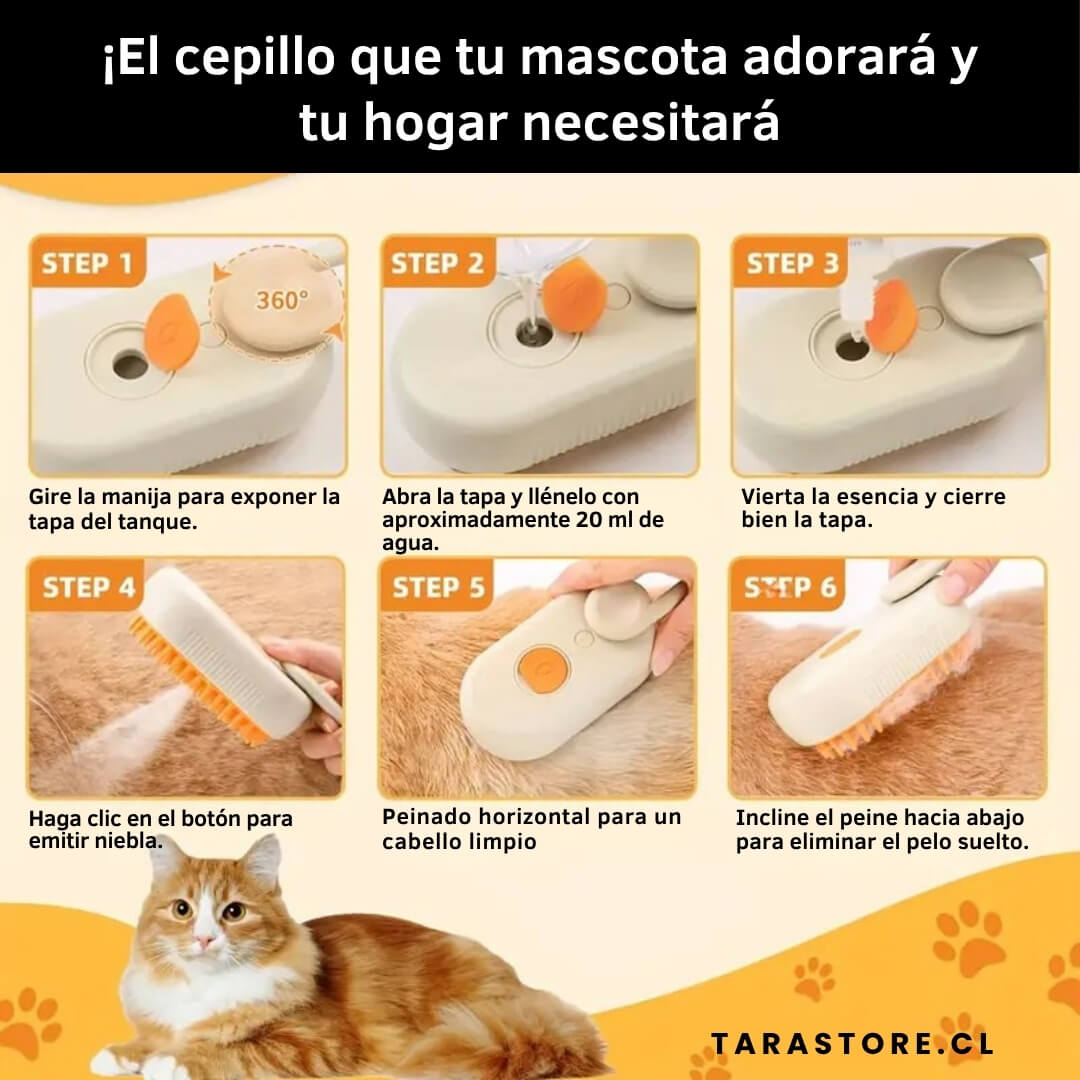 ¡El cepillo que tu mascota adorará y tu hogar necesitará

STEP 1

360°

Gire la manija para exponer la tapa del tanque.

STEP 2

Abra la tapa y llénelo con aproximadamente 20 ml de agua.

STEP 3

Vierta la esencia y cierre bien la tapa.

STEP 4

Haga clic en el botón para emitir niebla.

STEP 5

Peinado horizontal para un cabello limpio

STEP 6

Incline el peine hacia abajo para eliminar el pelo suelto.

TARASTORE.CL