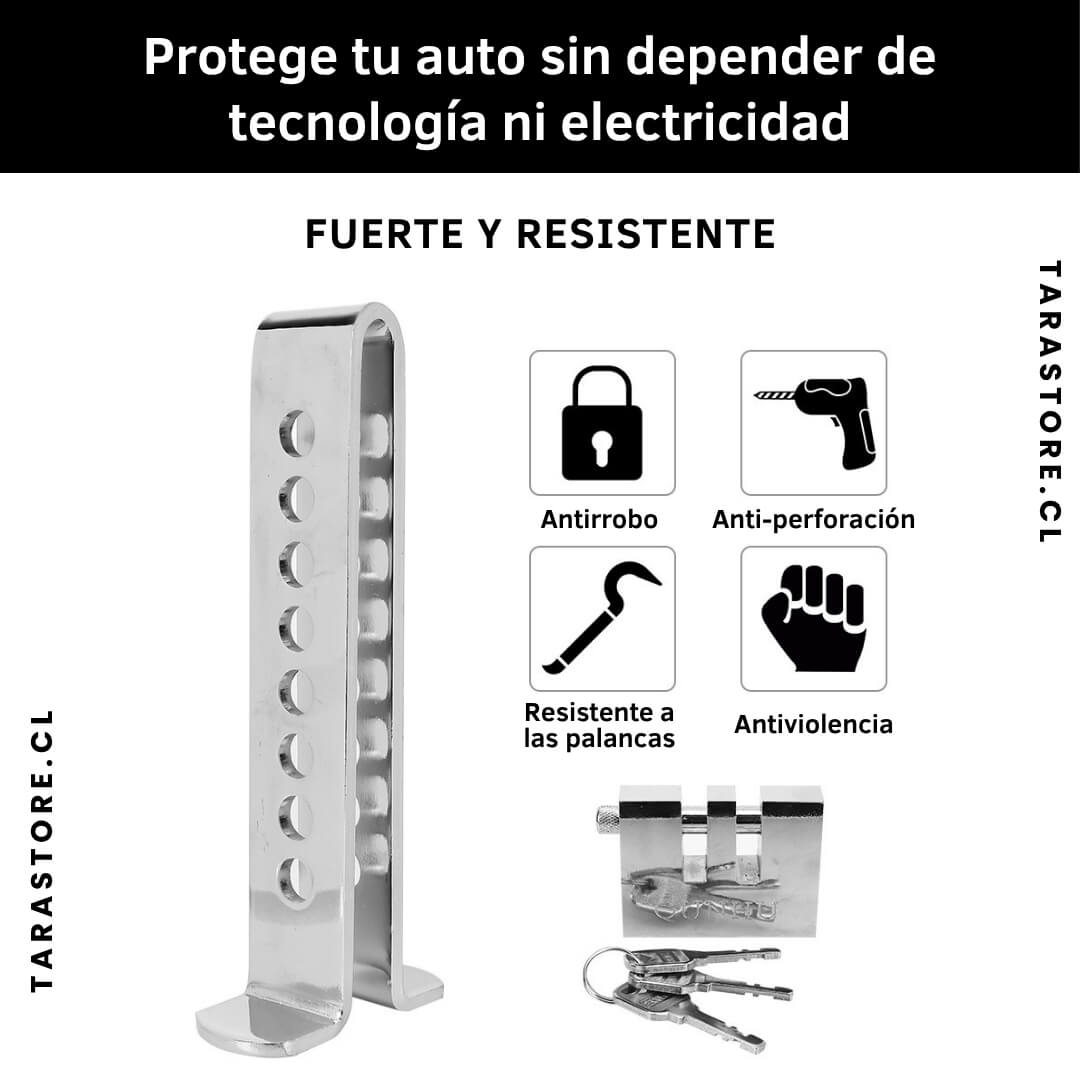 Protege tu auto sin depender de tecnología ni electricidad

FUERTE Y RESISTENTE

TARASTORE.CL

Antirrobo

Anti-perforación

Resistente a las palancas

Antiviolencia

TARASTORE.CL