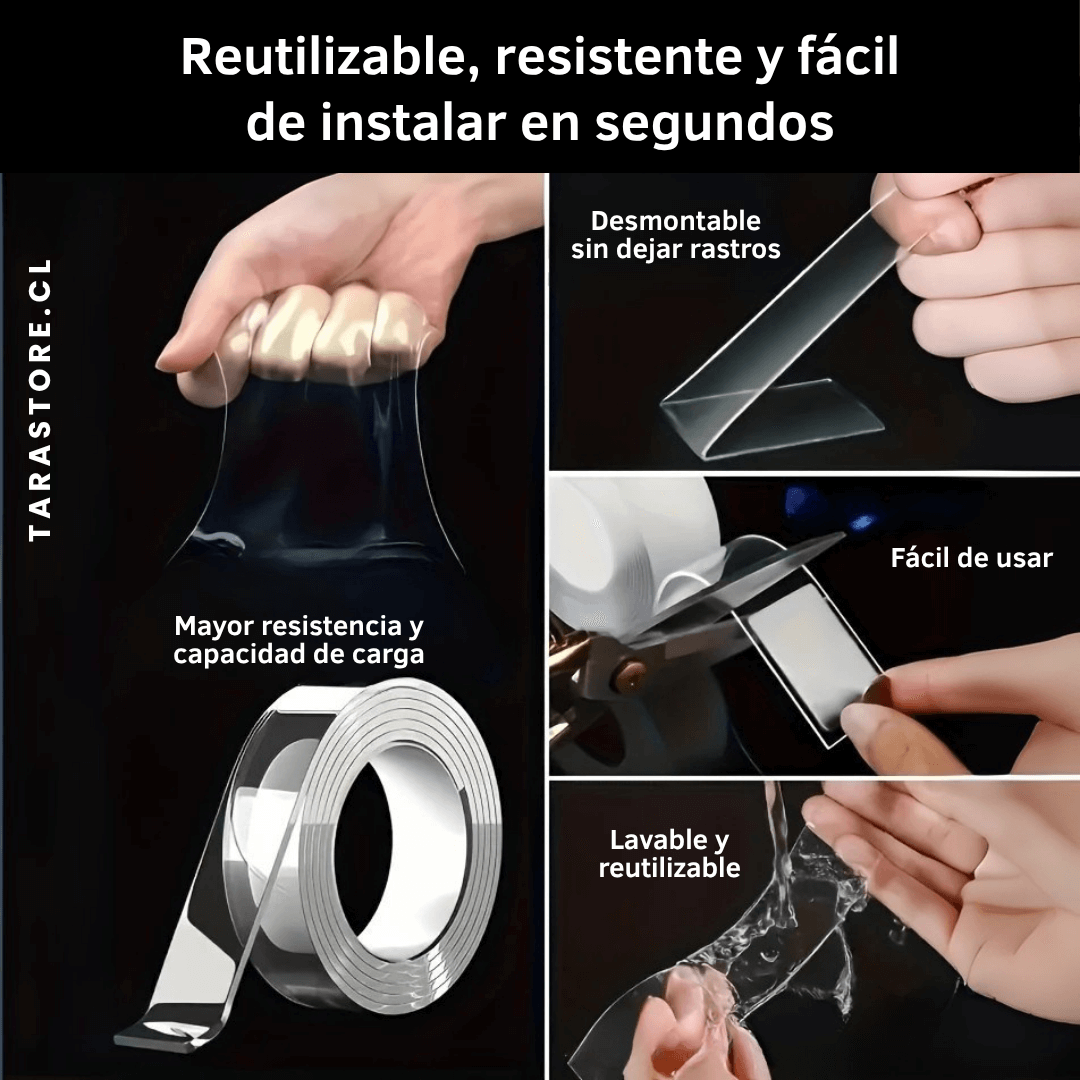 Reutilizable, resistente y fácil de instalar en segundos

TARASTORE.CL

Mayor resistencia y capacidad de carga

Desmontable sin dejar rastros

Fácil de usar

Lavable y reutilizable