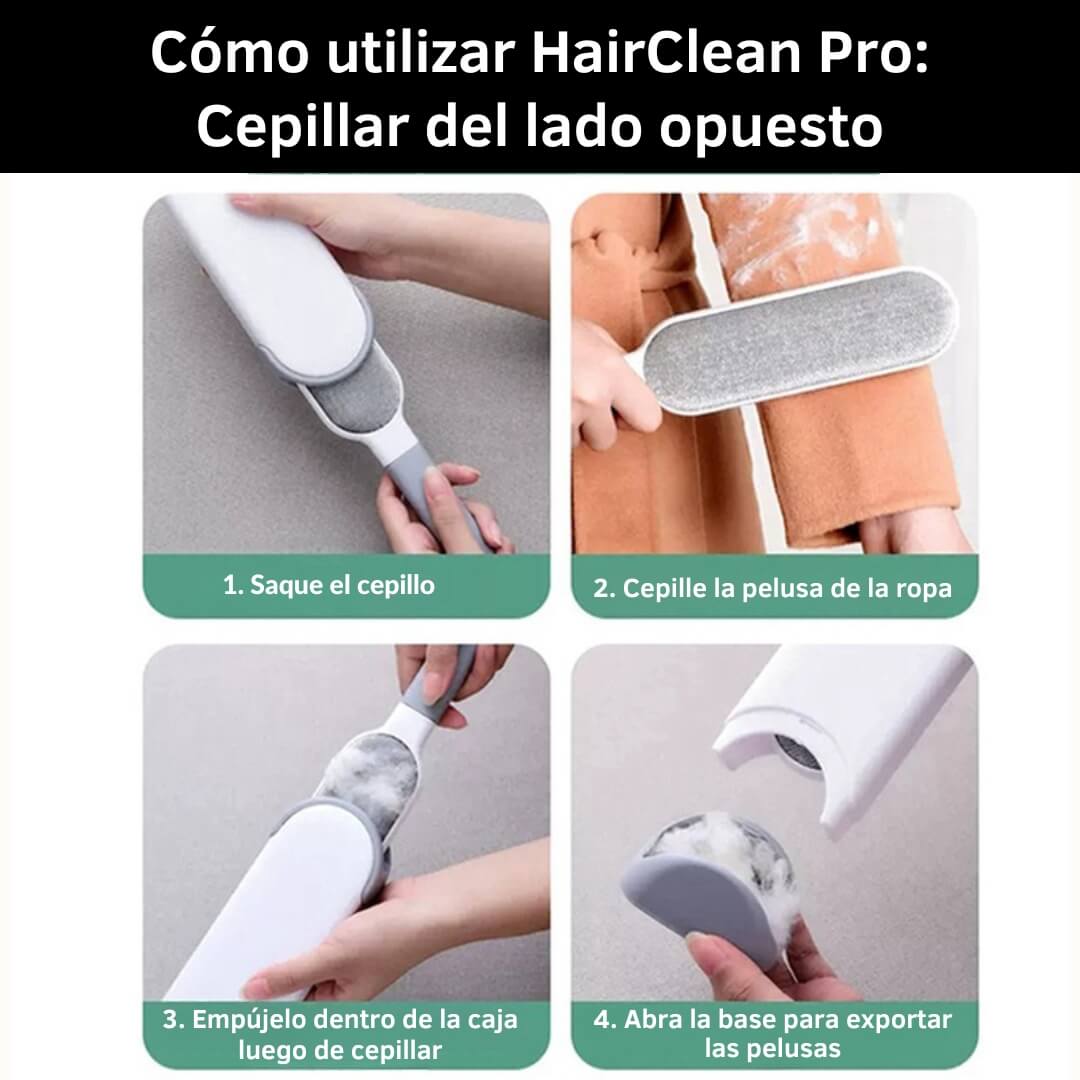 Cómo utilizar HairClean Pro:
Cepillar del lado opuesto

1. Saque el cepillo

2. Cepille la pelusa de la ropa

3. Empújelo dentro de la caja luego de cepillar

4. Abra la base para exportar las pelusas