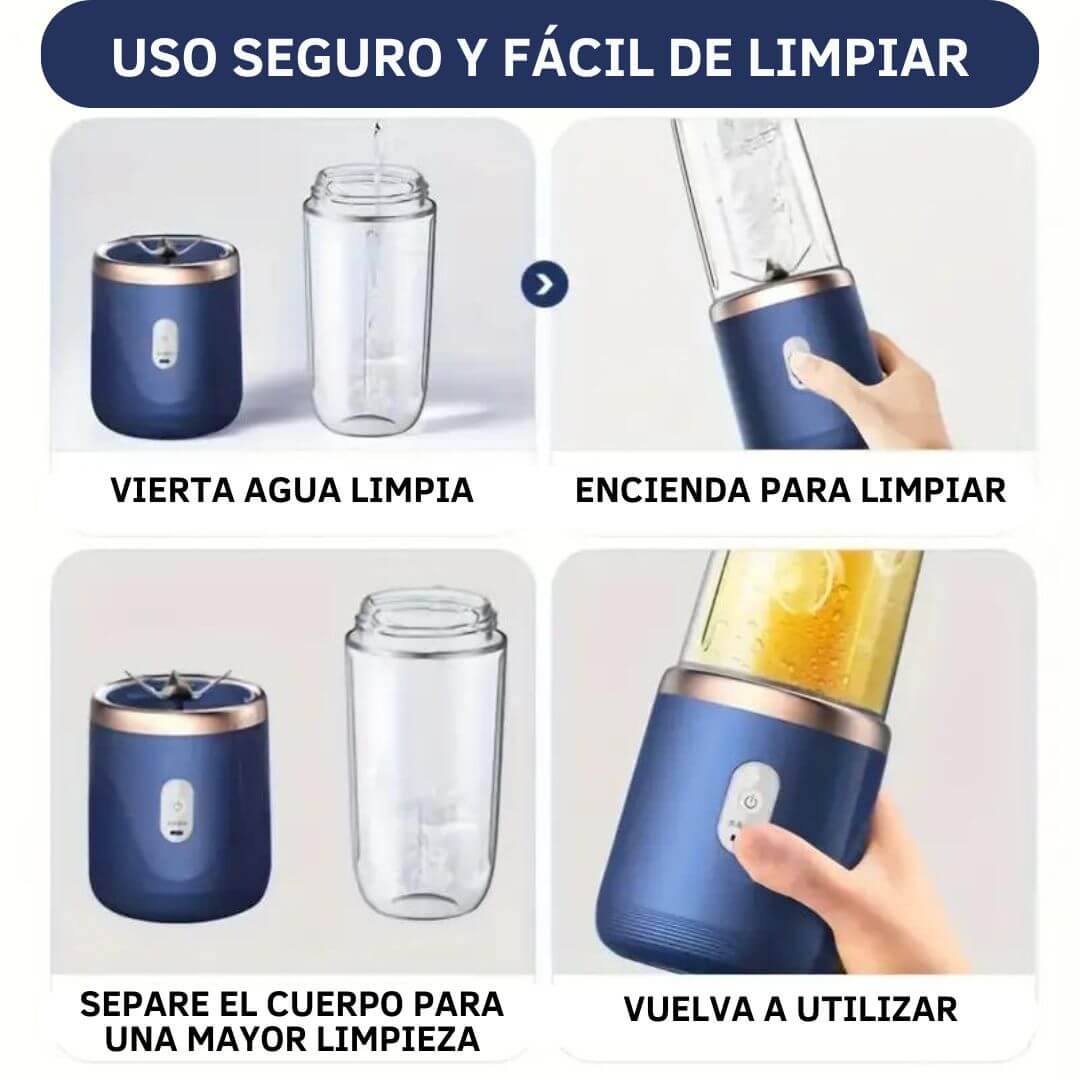 USO SEGURO Y FÁCIL DE LIMPIAR

VIERTA AGUA LIMPIA

ENCIENDA PARA LIMPIAR

SEPARE EL CUERPO PARA UNA MAYOR LIMPIEZA

VUELVA A UTILIZAR