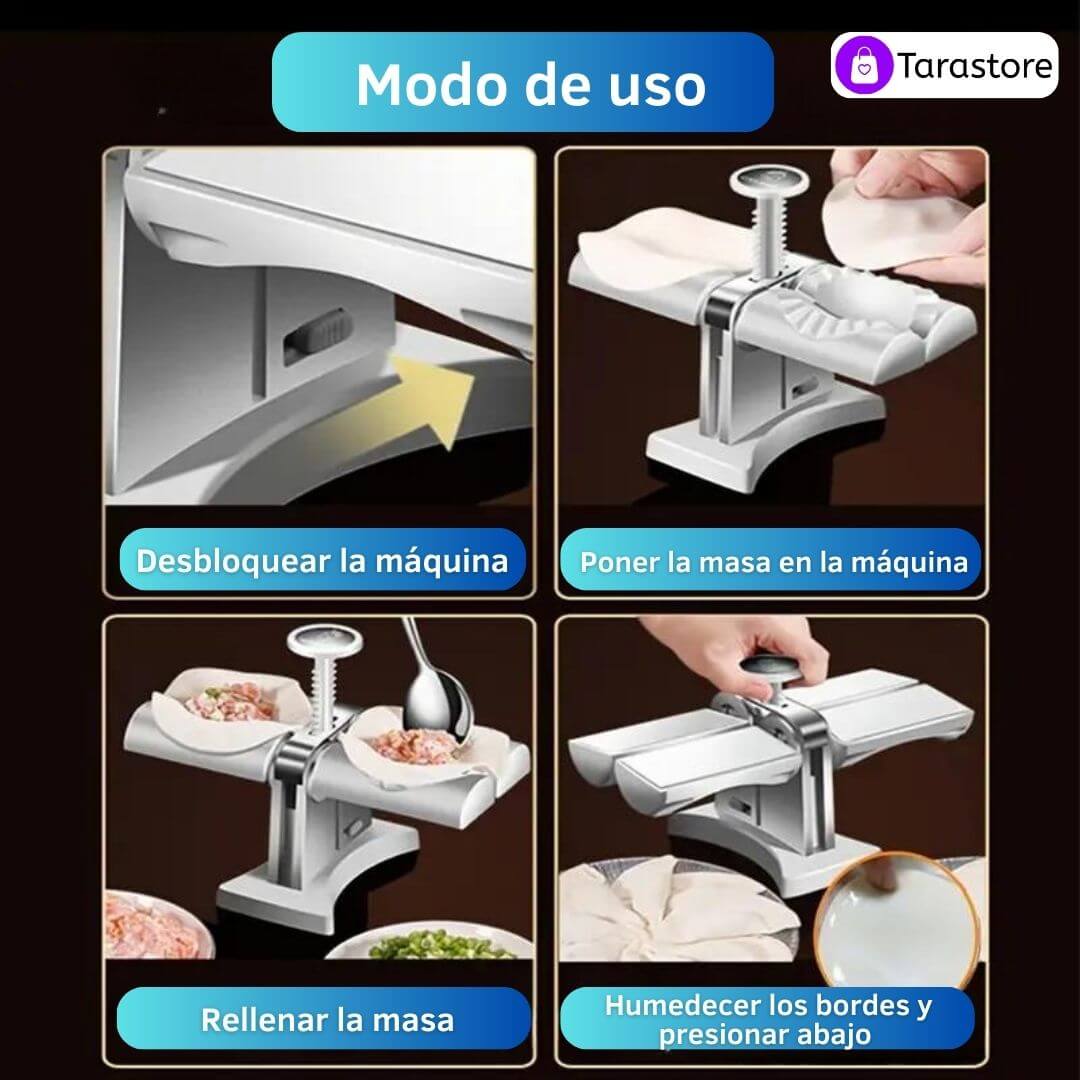 Modo de uso

Tarastore

Desbloquear la máquina

Poner la masa en la máquina

Rellenar la masa

Humedecer los bordes y presionar abajo