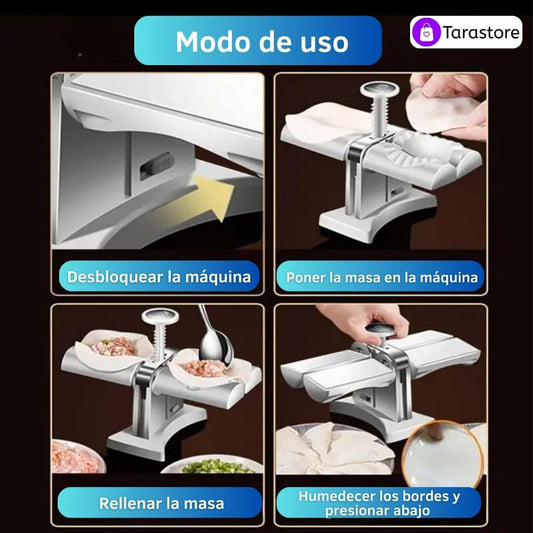 Modo de uso

Tarastore

Desbloquear la máquina

Poner la masa en la máquina

Rellenar la masa

Humedecer los bordes y presionar abajo