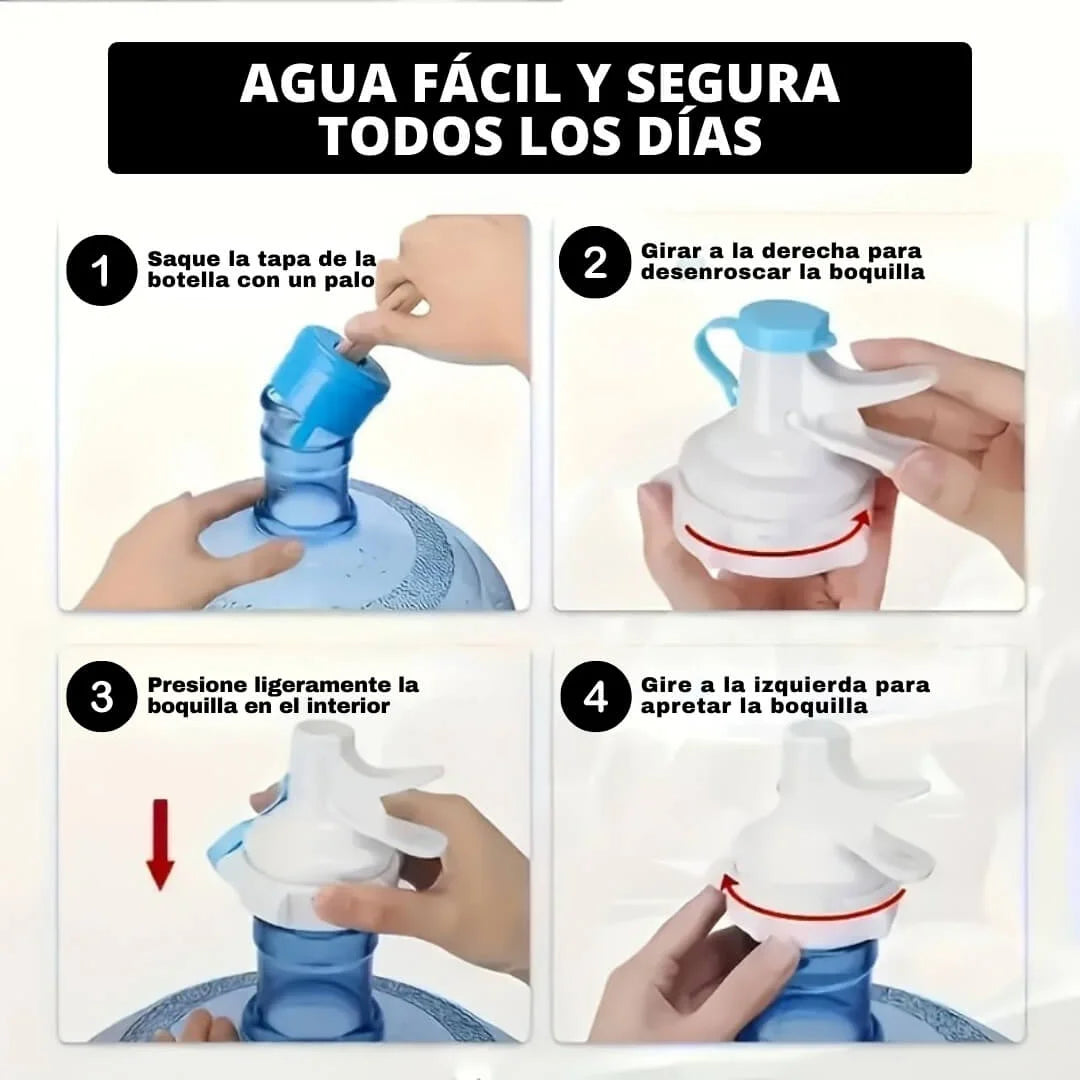 AGUA FÁCIL Y SEGURA TODOS LOS DÍAS

1 Saque la tapa de la botella con un palo

2 Girar a la derecha para desenroscar la boquilla

3 Presione ligeramente la boquilla en el interior

4 Gire a la izquierda para apretar la boquilla