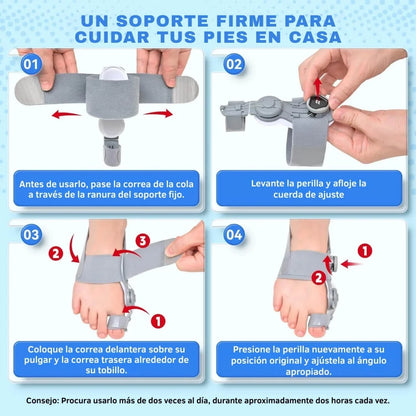 UN SOPORTE FIRME PARA CUIDAR TUS PIES EN CASA

01

Antes de usarlo, pase la correa de la cola a través de la ranura del soporte fijo.

02

Levante la perilla y afloje la cuerda de ajuste

03

2

3

1

Coloque la correa delantera sobre su pulgar y la correa trasera alrededor de su tobillo.

04

1

2

Presione la perilla nuevamente a su posición original y ajústela al ángulo apropiado.

Consejo: Procura usarlo más de dos veces al día, durante aproximadamente dos horas cada vez.