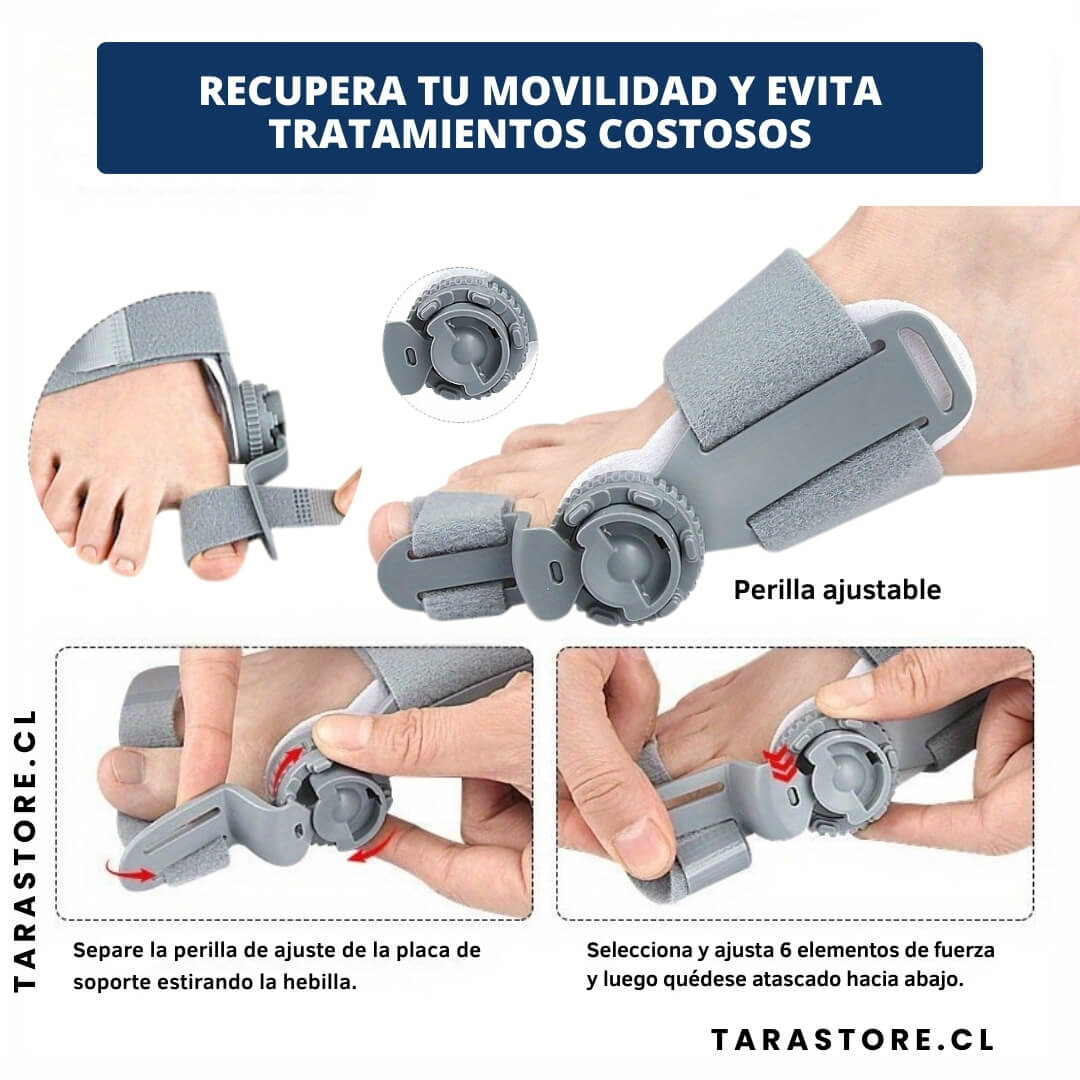 RECUPERA TU MOVILIDAD Y EVITA TRATAMIENTOS COSTOSOS

Perilla ajustable

TARASTORE.CL

Separe la perilla de ajuste de la placa de soporte estirando la hebilla.

Selecciona y ajusta 6 elementos de fuerza y luego quédese atascado hacia abajo.

TARASTORE.CL