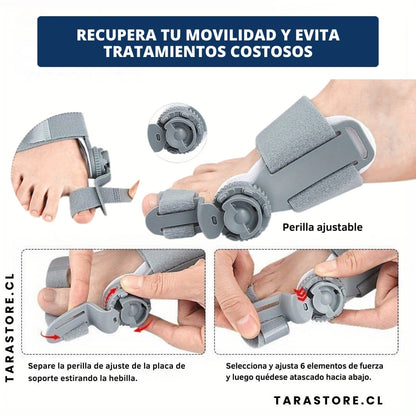 RECUPERA TU MOVILIDAD Y EVITA TRATAMIENTOS COSTOSOS

Perilla ajustable

TARASTORE.CL

Separe la perilla de ajuste de la placa de soporte estirando la hebilla.

Selecciona y ajusta 6 elementos de fuerza y luego quédese atascado hacia abajo.

TARASTORE.CL