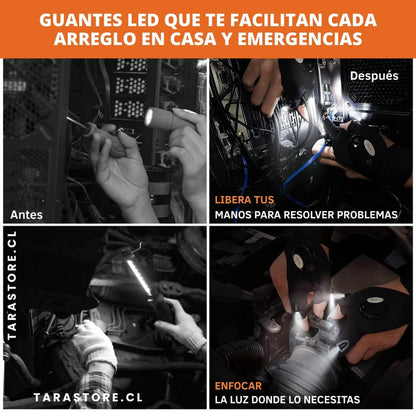 GUANTES LED QUE TE FACILITAN CADA ARREGLO EN CASA Y EMERGENCIAS

Antes

Después

LIBERA TUS
MANOS PARA RESOLVER PROBLEMAS

TARASTORE.CL

TARASTORE.CL

ENFOCAR
LA LUZ DONDE LO NECESITAS