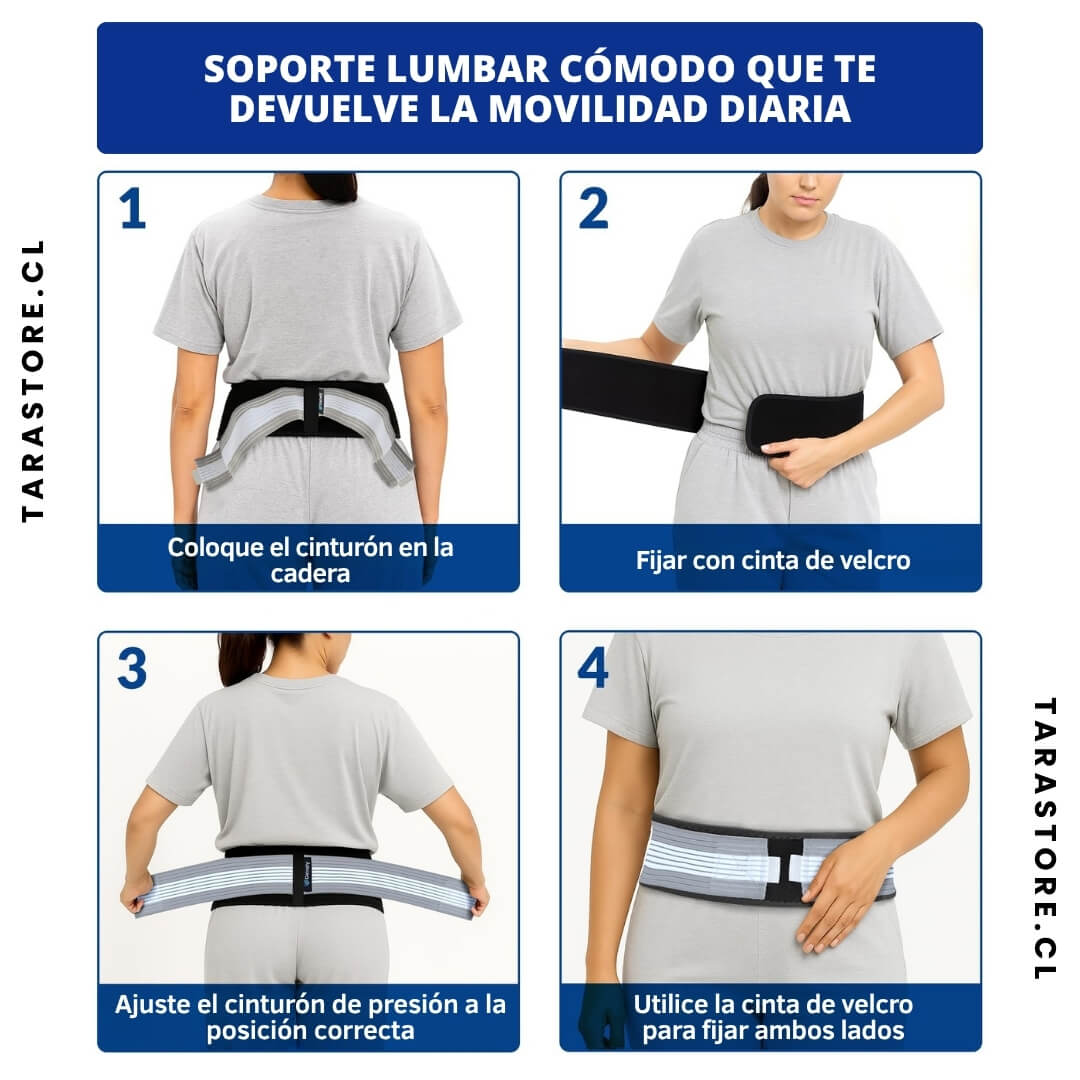 SOPORTE LUMBAR CÓMODO QUE TE DEVUELVE LA MOVILIDAD DIARIA

TARASTORE.CL

1

Coloque el cinturón en la cadera

2

Fijar con cinta de velcro

3

Ajuste el cinturón de presión a la posición correcta

4

Utilice la cinta de velcro para fijar ambos lados

TARASTORE.CL