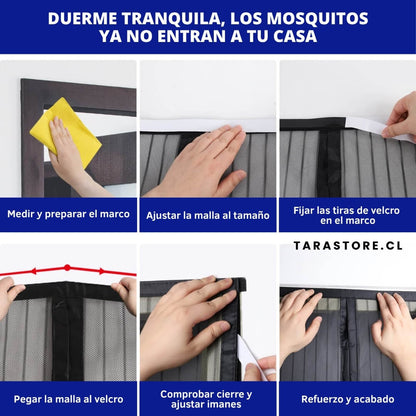 DUERME TRANQUILA, LOS MOSQUITOS YA NO ENTRAN A TU CASA

Medir y preparar el marco

Ajustar la malla al tamaño

Fijar las tiras de velcro en el marco

TARASTORE.CL

Pegar la malla al velcro

Comprobar cierre y ajustar imanes

Refuerzo y acabado