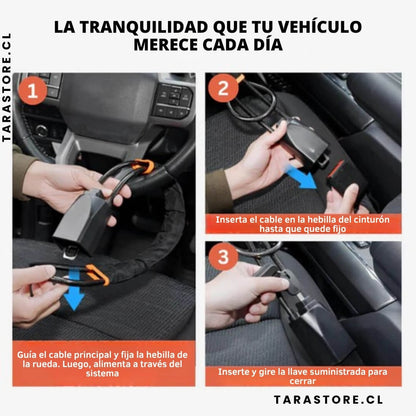 LA TRANQUILIDAD QUE TU VEHÍCULO MERECE CADA DÍA

TARASTORE.CL

1

Guía el cable principal y fija la hebilla de la rueda. Luego, alimenta a través del sistema

2

Inserta el cable en la hebilla del cinturón hasta que quede fijo

3

Inserte y gire la llave suministrada para cerrar

TARASTORE.CL