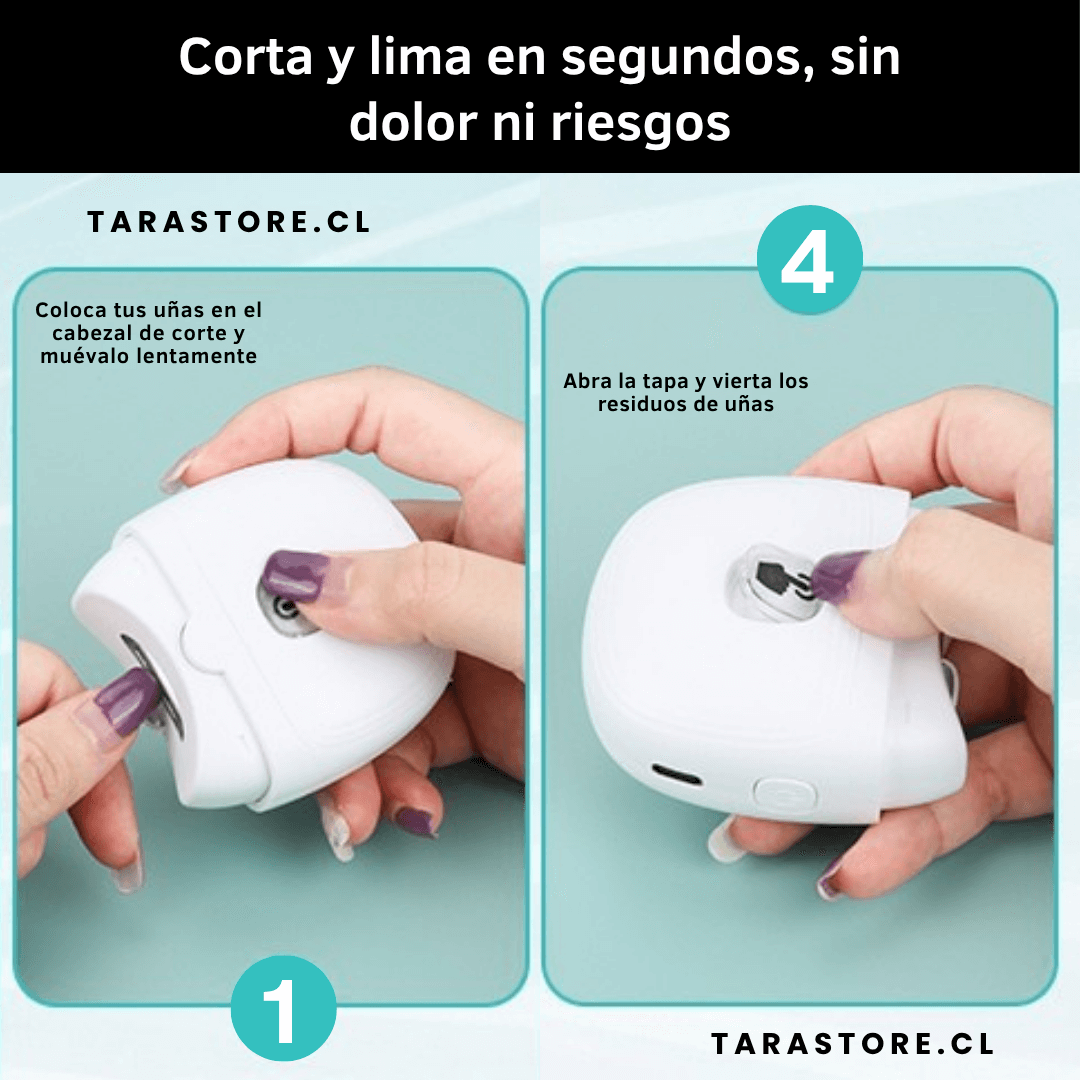 Corta y lima en segundos, sin dolor ni riesgos

TARASTORE.CL

Coloca tus uñas en el cabezal de corte y muévalo lentamente

1

4

Abra la tapa y vierta los residuos de uñas

TARASTORE.CL