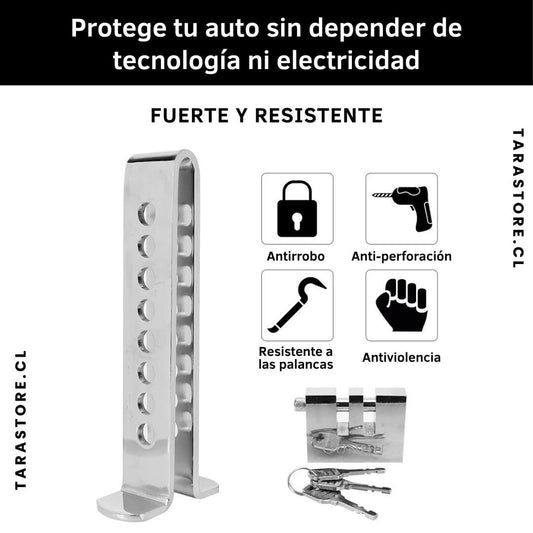 Protege tu auto sin depender de tecnología ni electricidad

FUERTE Y RESISTENTE

TARASTORE.CL

Antirrobo

Anti-perforación

Resistente a las palancas

Antiviolencia

TARASTORE.CL