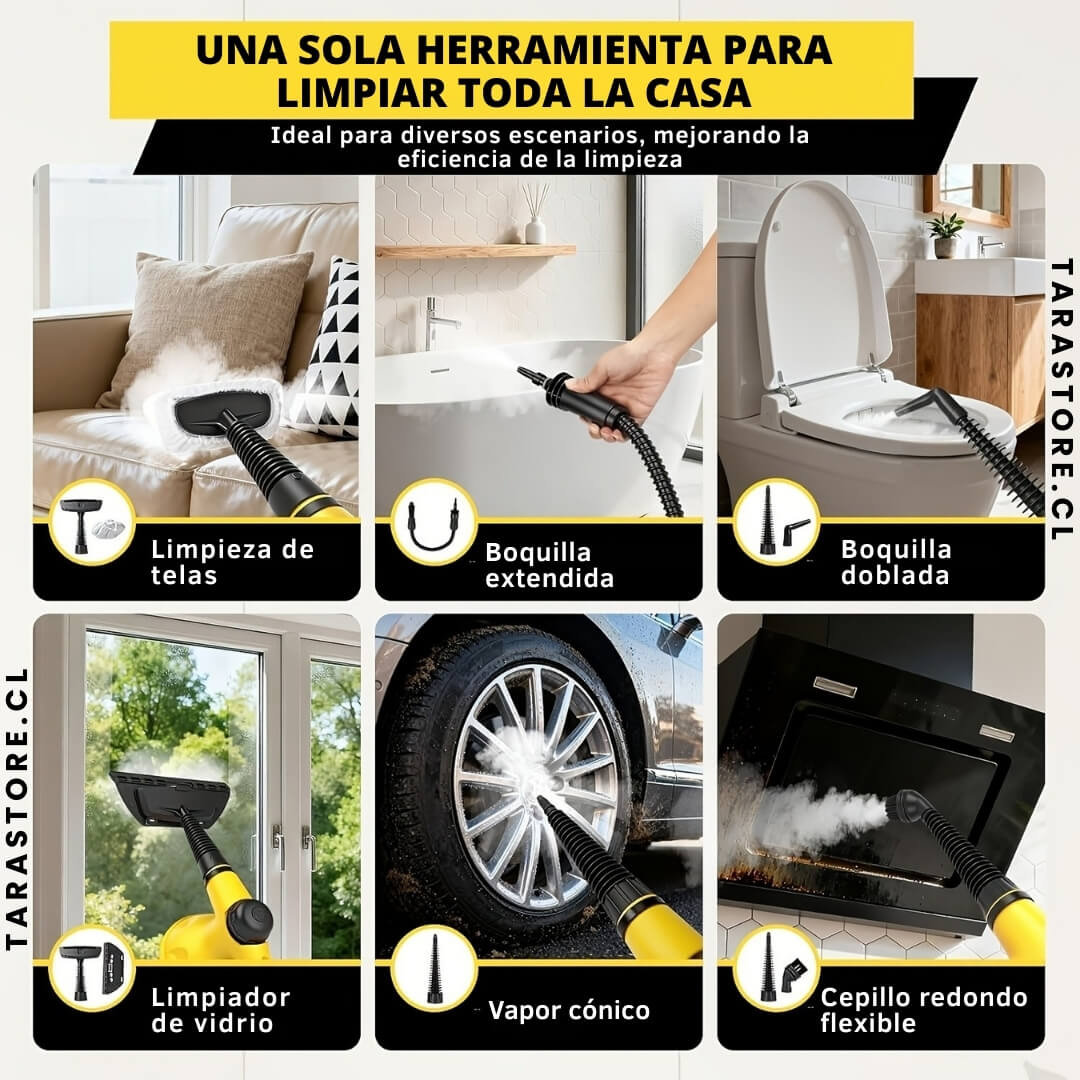 UNA SOLA HERRAMIENTA PARA LIMPIAR TODA LA CASA

Ideal para diversos escenarios, mejorando la eficiencia de la limpieza

TARASTORE.CL

Limpieza de telas

Boquilla extendida

Boquilla doblada

TARASTORE.CL

Limpiador de vidrio

Vapor cónico

Cepillo redondo flexible