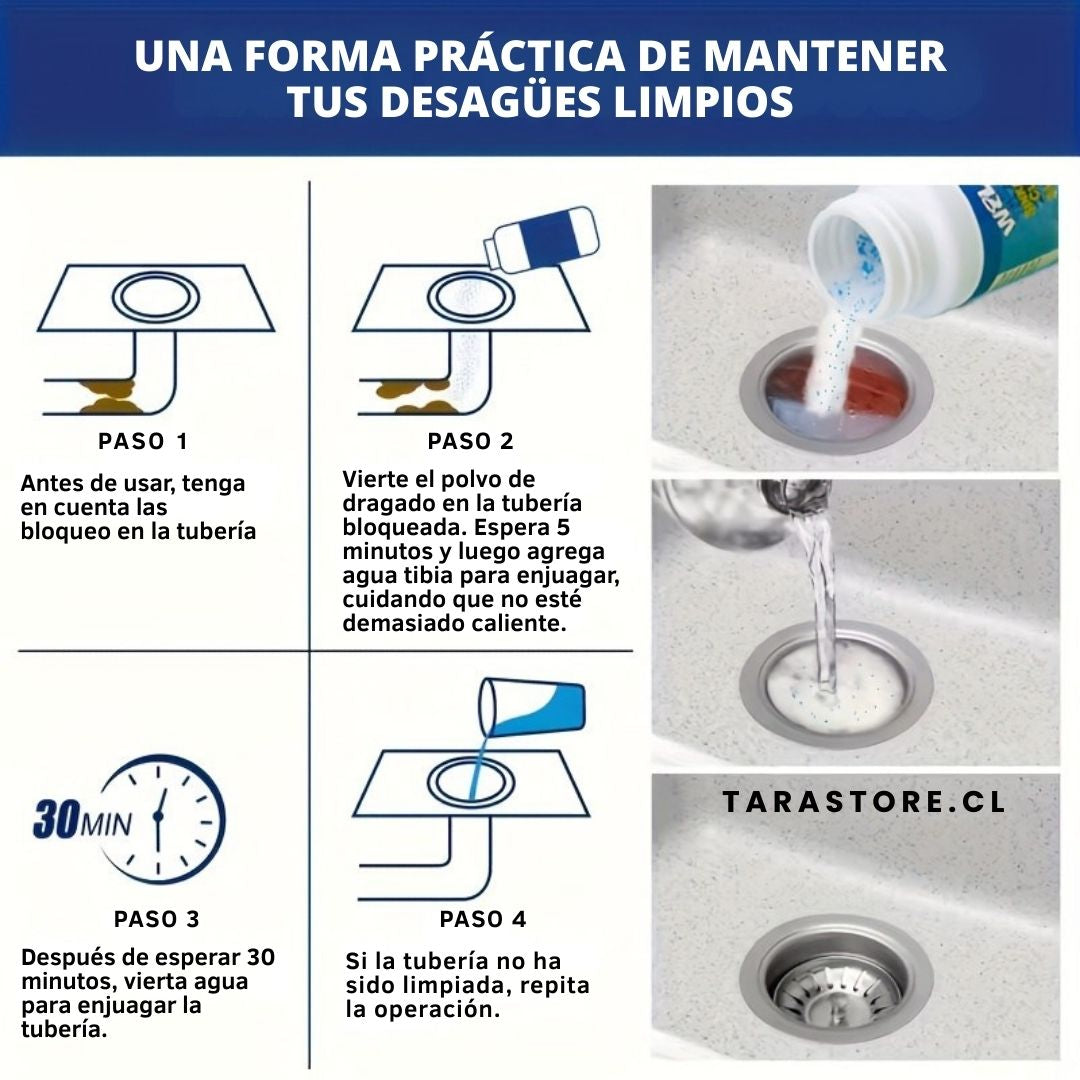 UNA FORMA PRÁCTICA DE MANTENER TUS DESAGÜES LIMPIOS

PASO 1

Antes de usar, tenga en cuenta las bloqueo en la tubería

PASO 2

Vierte el polvo de dragado en la tubería bloqueada. Espera 5 minutos y luego agrega agua tibia para enjuagar, cuidando que no esté demasiado caliente.

30MIN

PASO 3

Después de esperar 30 minutos, vierta agua para enjuagar la tubería.

PASO 4

Si la tubería no ha sido limpiada, repita la operación.

TARASTORE.CL