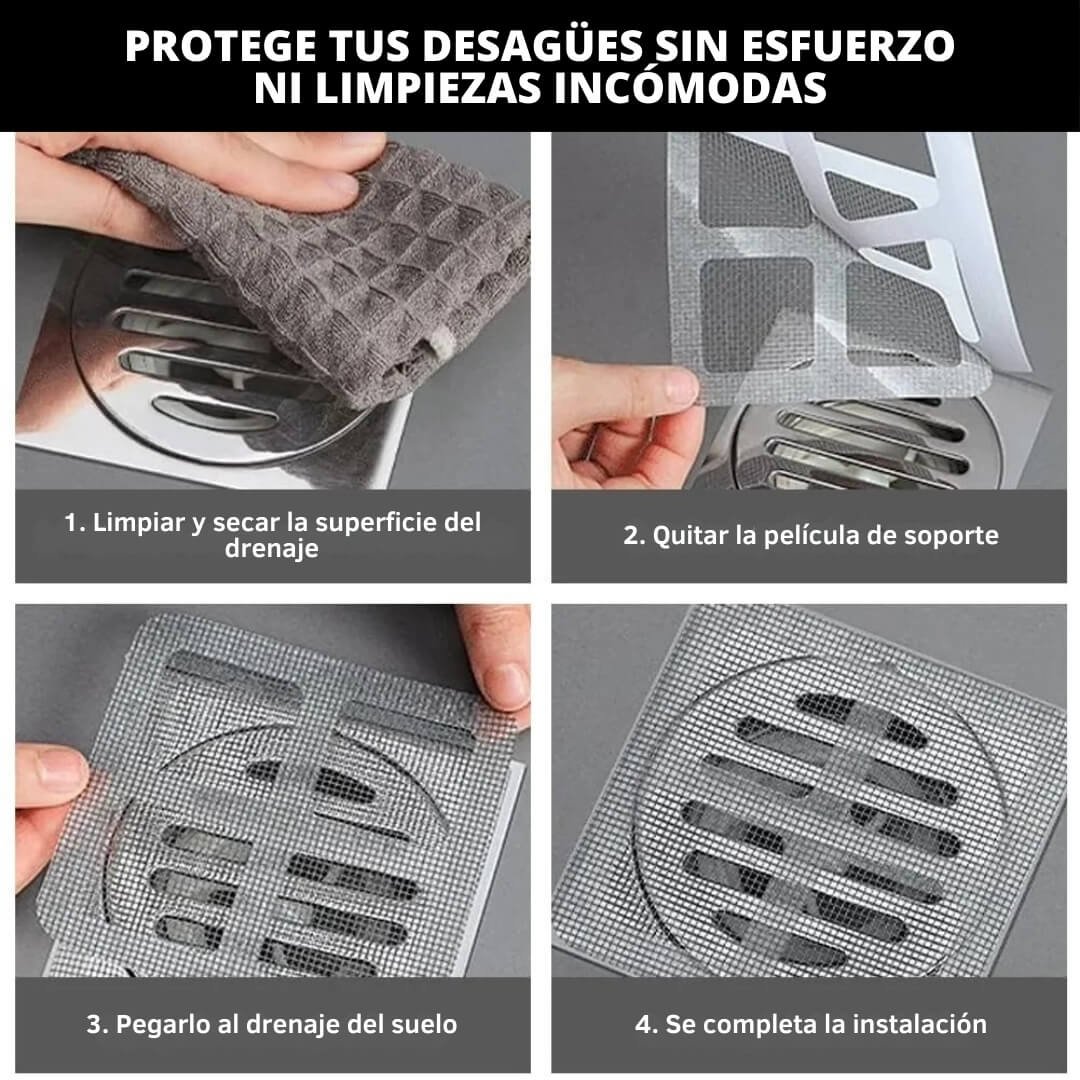 PROTEGE TUS DESAGÜES SIN ESFUERZO NI LIMPIEZAS INCÓMODAS

1. Limpiar y secar la superficie del drenaje

2. Quitar la película de soporte

3. Pegarlo al drenaje del suelo

4. Se completa la instalación