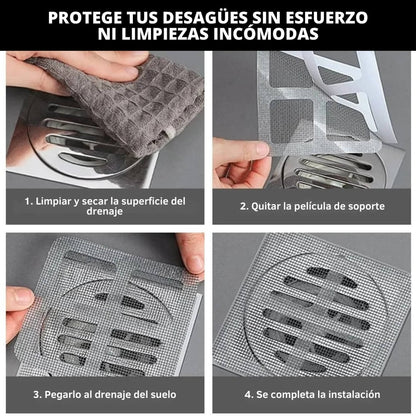 PROTEGE TUS DESAGÜES SIN ESFUERZO NI LIMPIEZAS INCÓMODAS

1. Limpiar y secar la superficie del drenaje

2. Quitar la película de soporte

3. Pegarlo al drenaje del suelo

4. Se completa la instalación