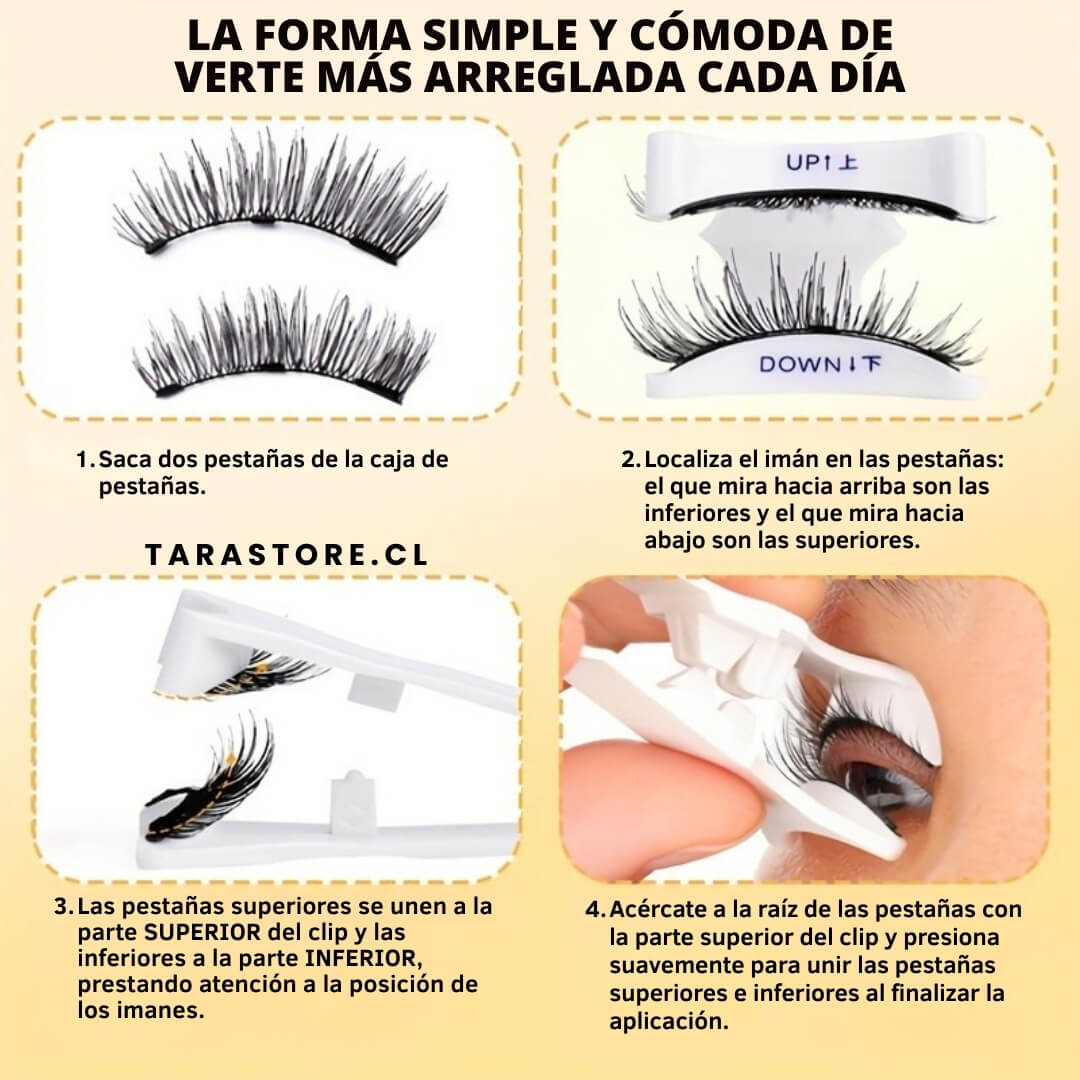 LA FORMA SIMPLE Y CÓMODA DE VERTE MÁS ARREGLADA CADA DÍA

UP↑上

DOWN↓下

1. Saca dos pestañas de la caja de pestañas.

2. Localiza el imán en las pestañas: el que mira hacia arriba son las inferiores y el que mira hacia abajo son las superiores.

TARASTORE.CL

3. Las pestañas superiores se unen a la parte SUPERIOR del clip y las inferiores a la parte INFERIOR, prestando atención a la posición de los imanes.

4. Acércate a la raíz de las pestañas con la parte superior del clip y presiona suavemente para unir las pestañas superiores e inferiores al finalizar la aplicación.